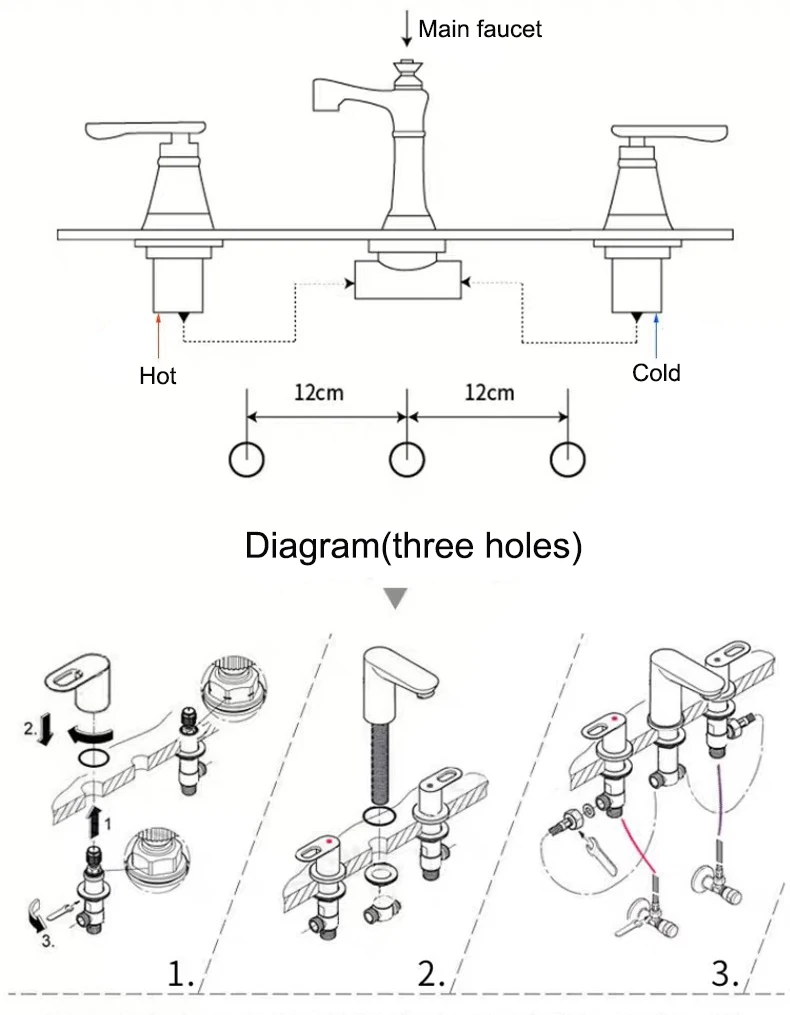 Main faucet

Hot

Cold

12cm

12cm

Diagram(three holes)

2.

1

3.

1.

2.

3.