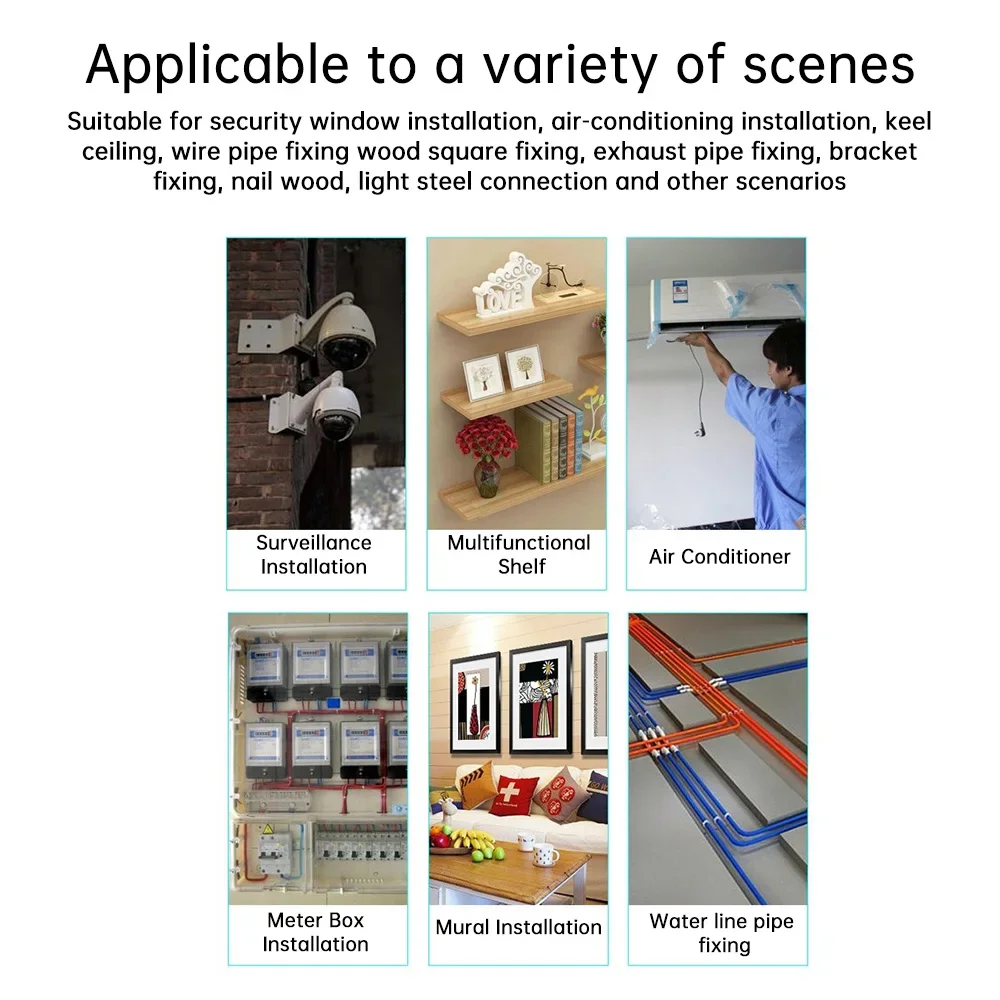 Applicable to a variety of scenes

Suitable for security window installation, air-conditioning installation, keel ceiling, wire pipe fixing wood square fixing, exhaust pipe fixing, bracket fixing, nail wood, light steel connection and other scenarios

LOVE

Surveillance Installation

Multifunctional Shelf

Air Conditioner

Meter Box Installation

Mural Installation

Water line pipe fixing