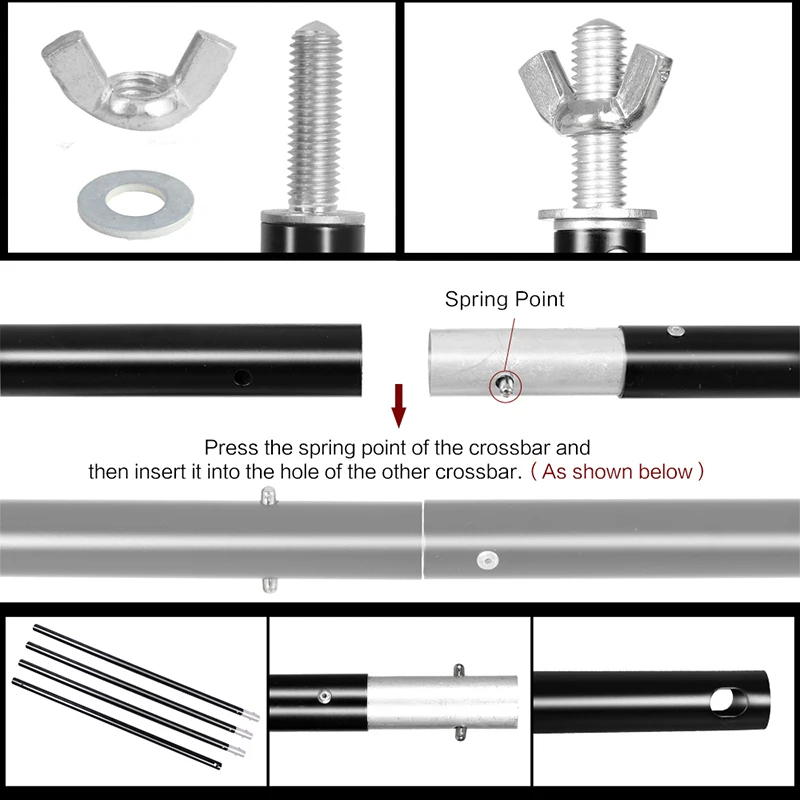 Spring Point

Press the spring point of the crossbar and then insert it into the hole of the other crossbar. ( As shown below )