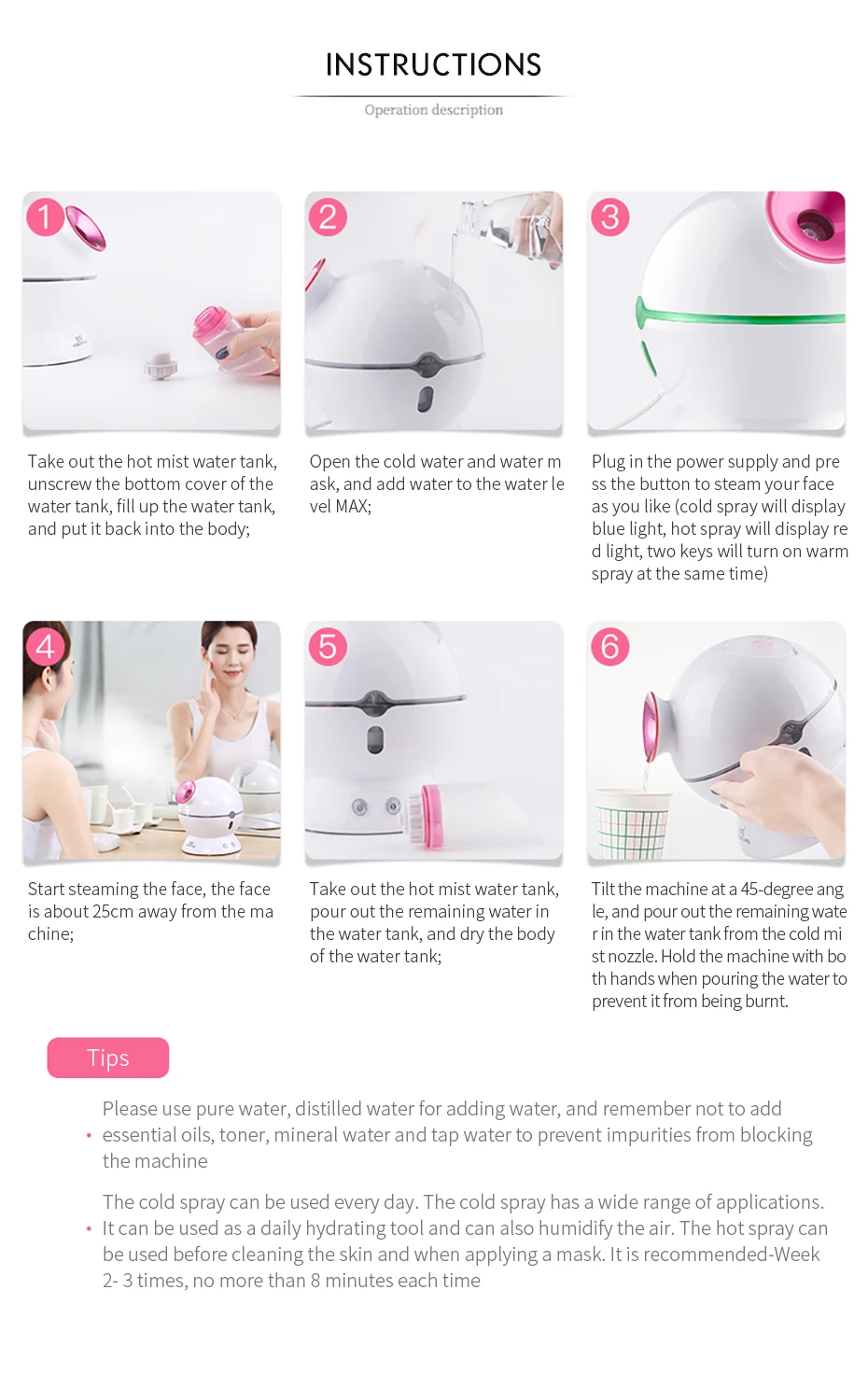 INSTRUCTIONS

Operation description

1

Take out the hot mist water tank, unscrew the bottom cover of the water tank, fill up the water tank, and put it back into the body;

2

Open the cold water and water m ask, and add water to the water le vel MAX;

3

Plug in the power supply and pre ss the button to steam your face as you like (cold spray will display blue light, hot spray will display re d light, two keys will turn on warm spray at the same time)

4

Start steaming the face, the face is about 25cm away from the ma chine;

5

Take out the hot mist water tank, pour out the remaining water in the water tank, and dry the body of the water tank;

6

Tilt the machine at a 45-degree ang le, and pour out the remaining wate r in the water tank from the cold mi st nozzle. Hold the machine with bo th hands when pouring the water to prevent it from being burnt.

Tips

• Please use pure water, distilled water for adding water, and remember not to add essential oils, toner, mineral water and tap water to prevent impurities from blocking the machine

• The cold spray can be used every day. The cold spray has a wide range of applications. It can be used as a daily hydrating tool and can also humidify the air. The hot spray can be used before cleaning the skin and when applying a mask. It is recommended-Week 2- 3 times, no more than 8 minutes each time