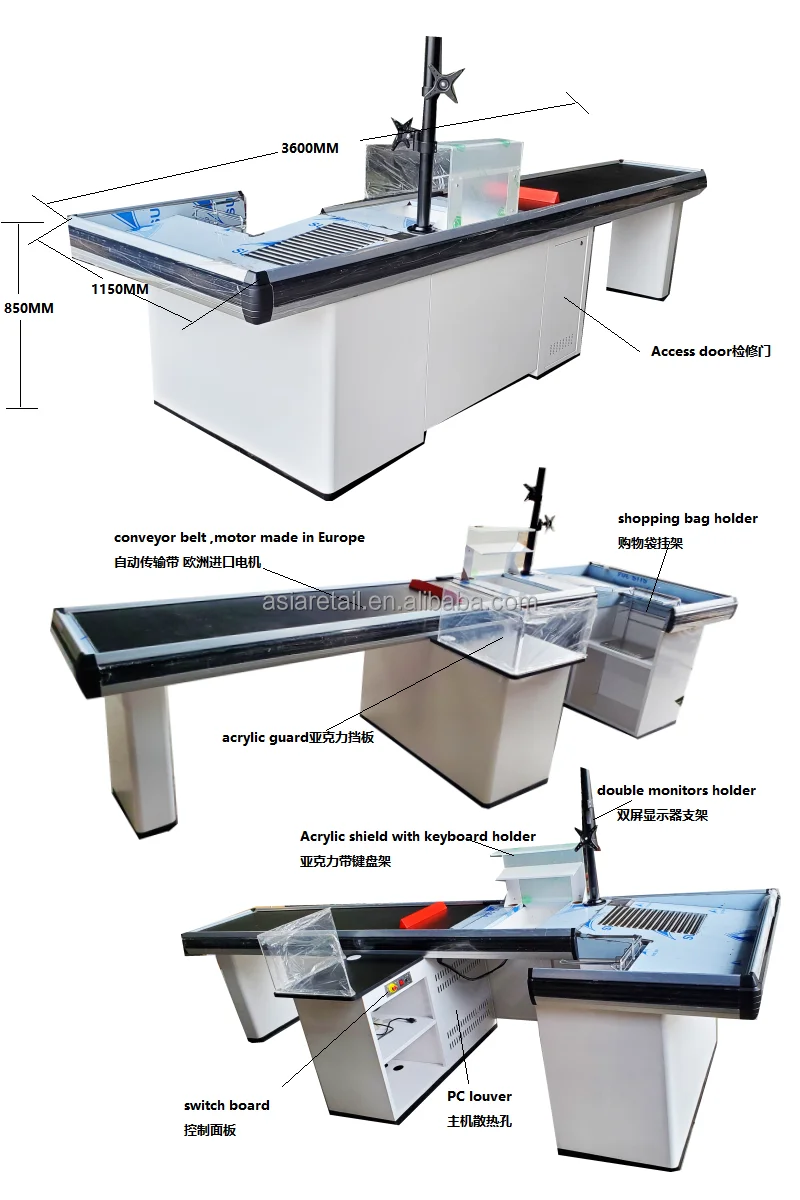 3600MM

1150MM

850MM

Access door检修门

conveyor belt ,motor made in Europe
自动传输带 欧洲进口电机

shopping bag holder
购物袋挂架

asiaretail.en.alibaba.com

acrylic guard亚克力挡板

double monitors holder
双屏显示器支架

Acrylic shield with keyboard holder
亚克力带键盘架

switch board
控制面板

PC louver
主机散热孔