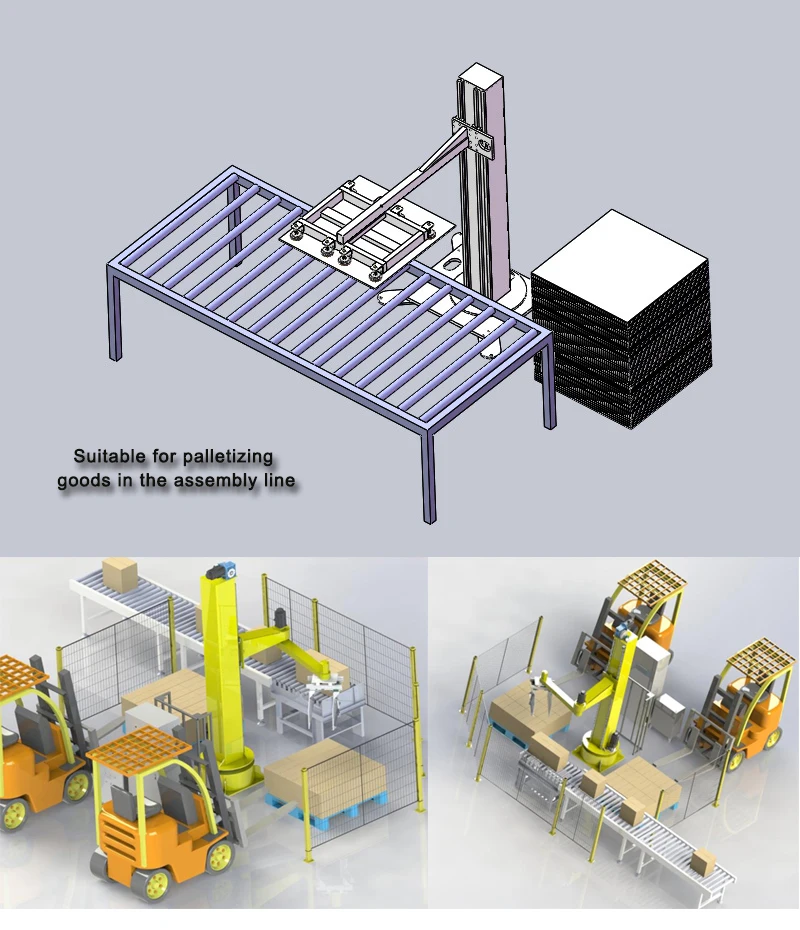 Suitable for palletizing goods in the assembly line