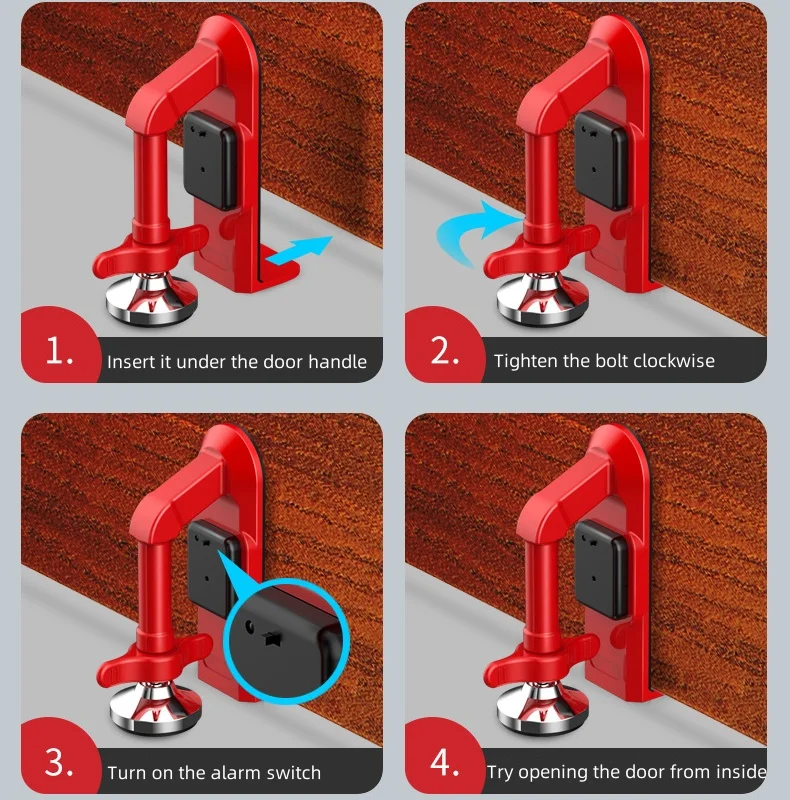 1. Insert it under the door handle

2. Tighten the bolt clockwise

3. Turn on the alarm switch

4. Try opening the door from inside