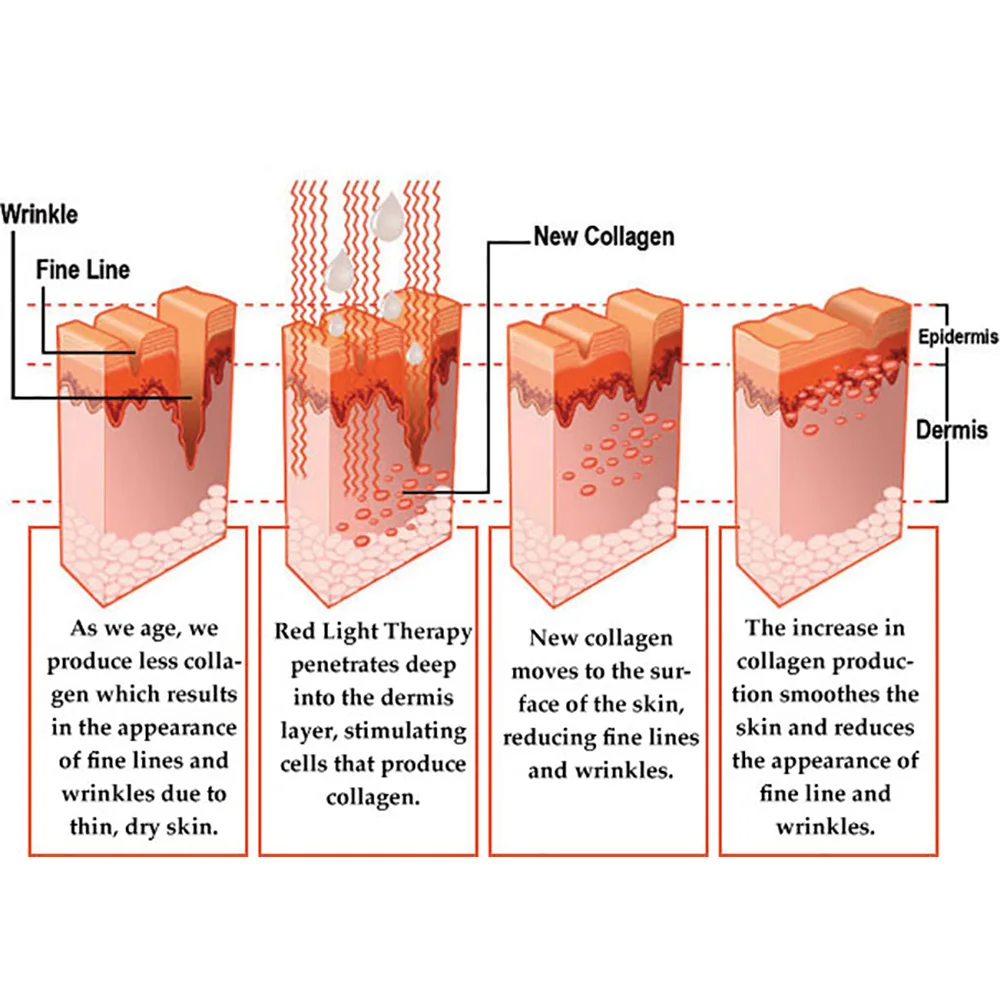 Wrinkle

Fine Line

New Collagen

Epidermis

Dermis

As we age, we produce less collagen which results in the appearance of fine lines and wrinkles due to thin, dry skin.

Red Light Therapy penetrates deep into the dermis layer, stimulating cells that produce collagen.

New collagen moves to the surface of the skin, reducing fine lines and wrinkles.

The increase in collagen production smoothes the skin and reduces the appearance of fine line and wrinkles.