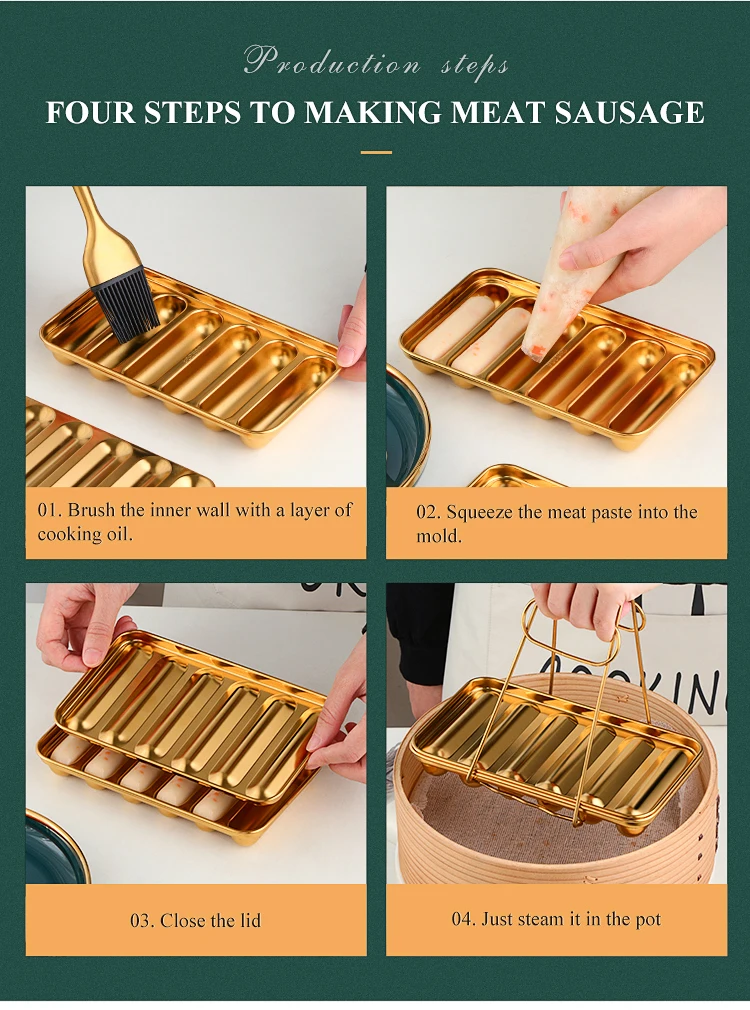 Production steps

FOUR STEPS TO MAKING MEAT SAUSAGE

01. Brush the inner wall with a layer of cooking oil.

02. Squeeze the meat paste into the mold.

03. Close the lid

04. Just steam it in the pot