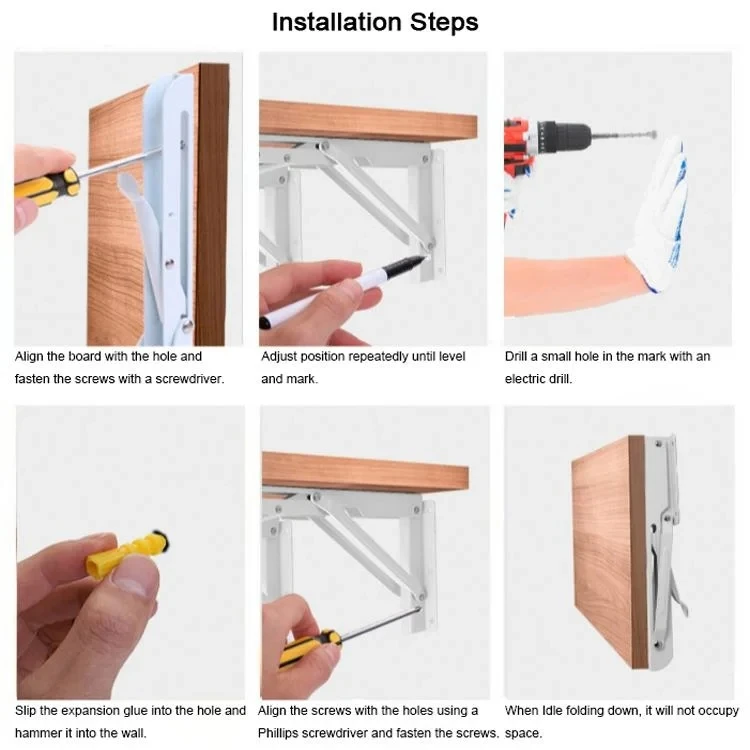 Installation Steps

Align the board with the hole and fasten the screws with a screwdriver.

Adjust position repeatedly until level and mark.

Drill a small hole in the mark with an electric drill.

Slip the expansion glue into the hole and hammer it into the wall.

Align the screws with the holes using a Phillips screwdriver and fasten the screws.

When Idle folding down, it will not occupy space.