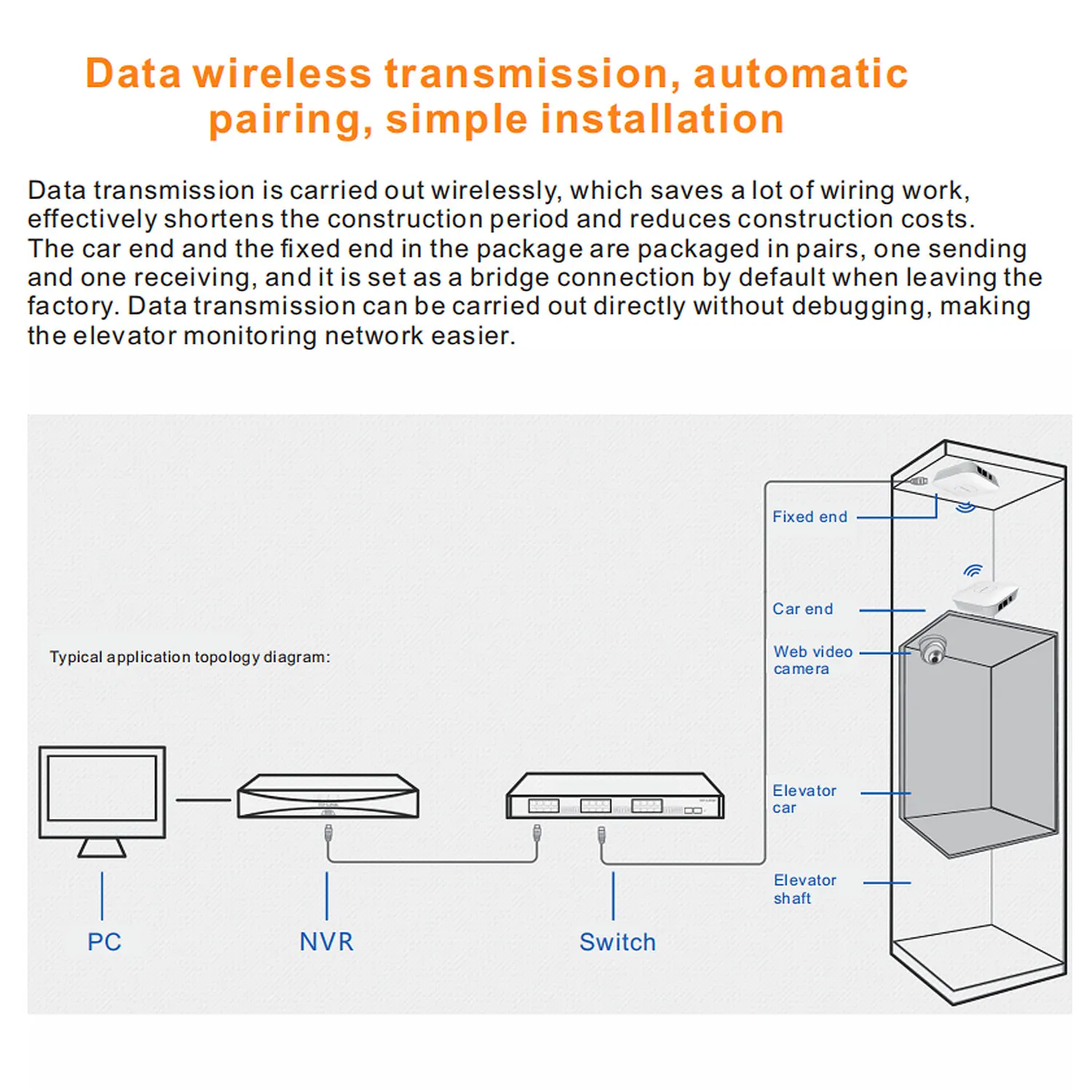 Data wireless transmission, automatic pairing, simple installation

Data transmission is carried out wirelessly, which saves a lot of wiring work, effectively shortens the construction period and reduces construction costs. The car end and the fixed end in the package are packaged in pairs, one sending and one receiving, and it is set as a bridge connection by default when leaving the factory. Data transmission can be carried out directly without debugging, making the elevator monitoring network easier.

Typical application topology diagram:

Fixed end

Car end

Web video camera

Elevator car

Elevator shaft

PC

NVR

Switch