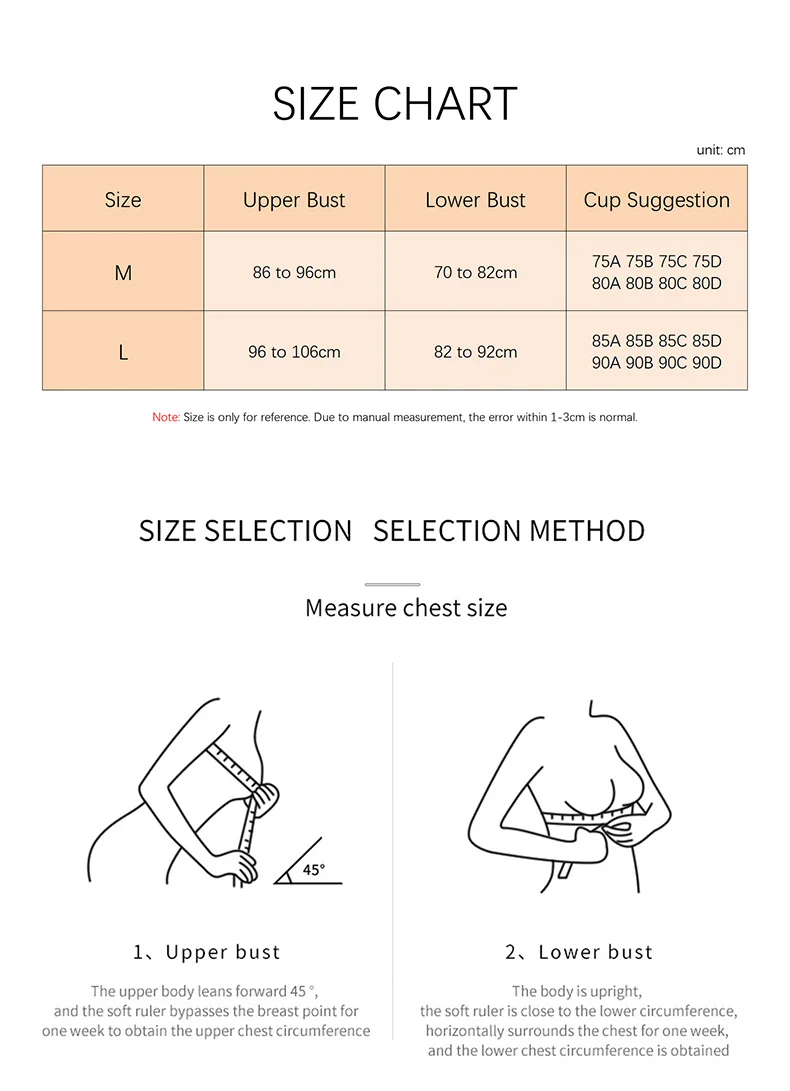 SIZE CHART

unit: cm

| Size | Upper Bust | Lower Bust | Cup Suggestion |
|---|---|---|---|
| M | 86 to 96cm | 70 to 82cm | 75A 75B 75C 75D 80A 80B 80C 80D |
| L | 96 to 106cm | 82 to 92cm | 85A 85B 85C 85D 90A 90B 90C 90D |

Note: Size is only for reference. Due to manual measurement, the error within 1-3cm is normal.

SIZE SELECTION SELECTION METHOD

Measure chest size

45°

1、Upper bust

The upper body leans forward 45 °, and the soft ruler bypasses the breast point for one week to obtain the upper chest circumference

2、Lower bust

The body is upright, the soft ruler is close to the lower circumference, horizontally surrounds the chest for one week, and the lower chest circumference is obtained