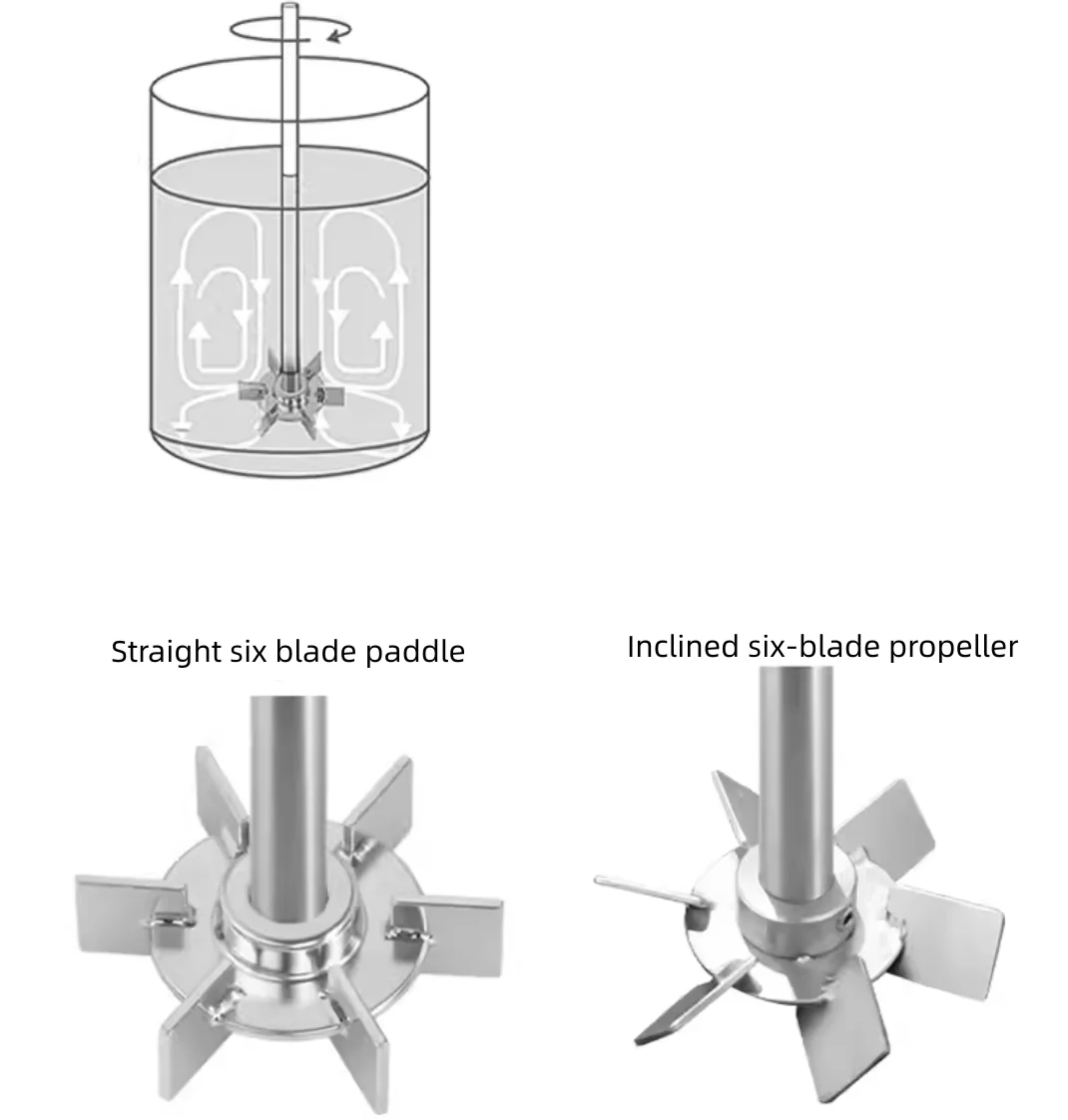 Straight six blade paddle

Inclined six-blade propeller