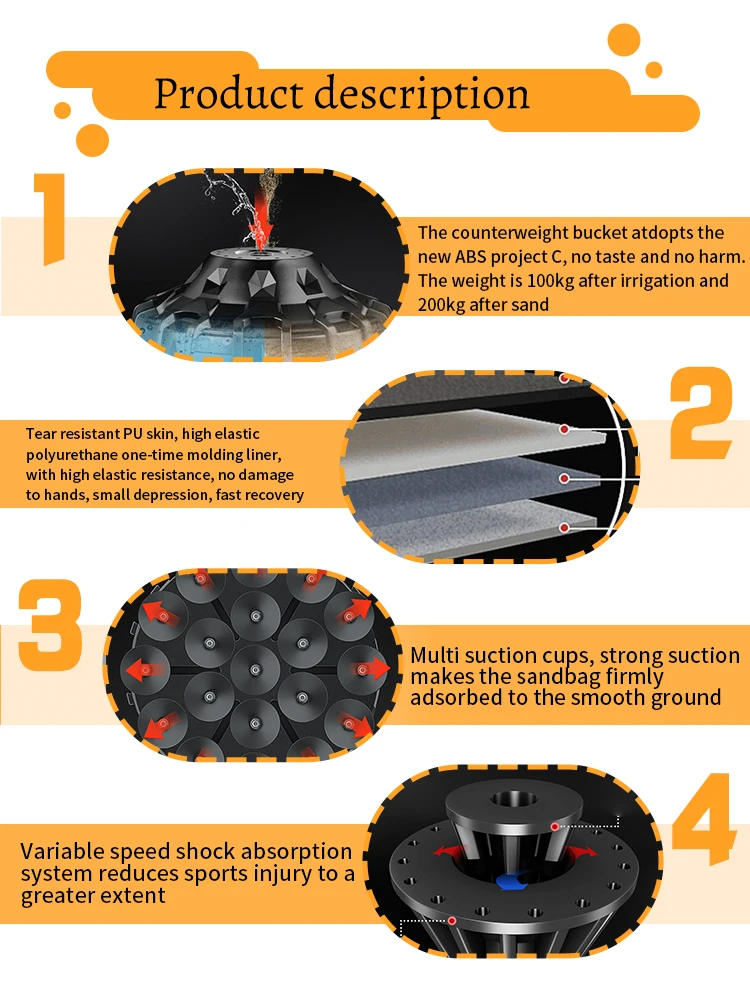 Product description

1

The counterweight bucket atdopts the new ABS project C, no taste and no harm. The weight is 100kg after irrigation and 200kg after sand

2

Tear resistant PU skin, high elastic polyurethane one-time molding liner, with high elastic resistance, no damage to hands, small depression, fast recovery

3

Multi suction cups, strong suction makes the sandbag firmly adsorbed to the smooth ground

4

Variable speed shock absorption system reduces sports injury to a greater extent