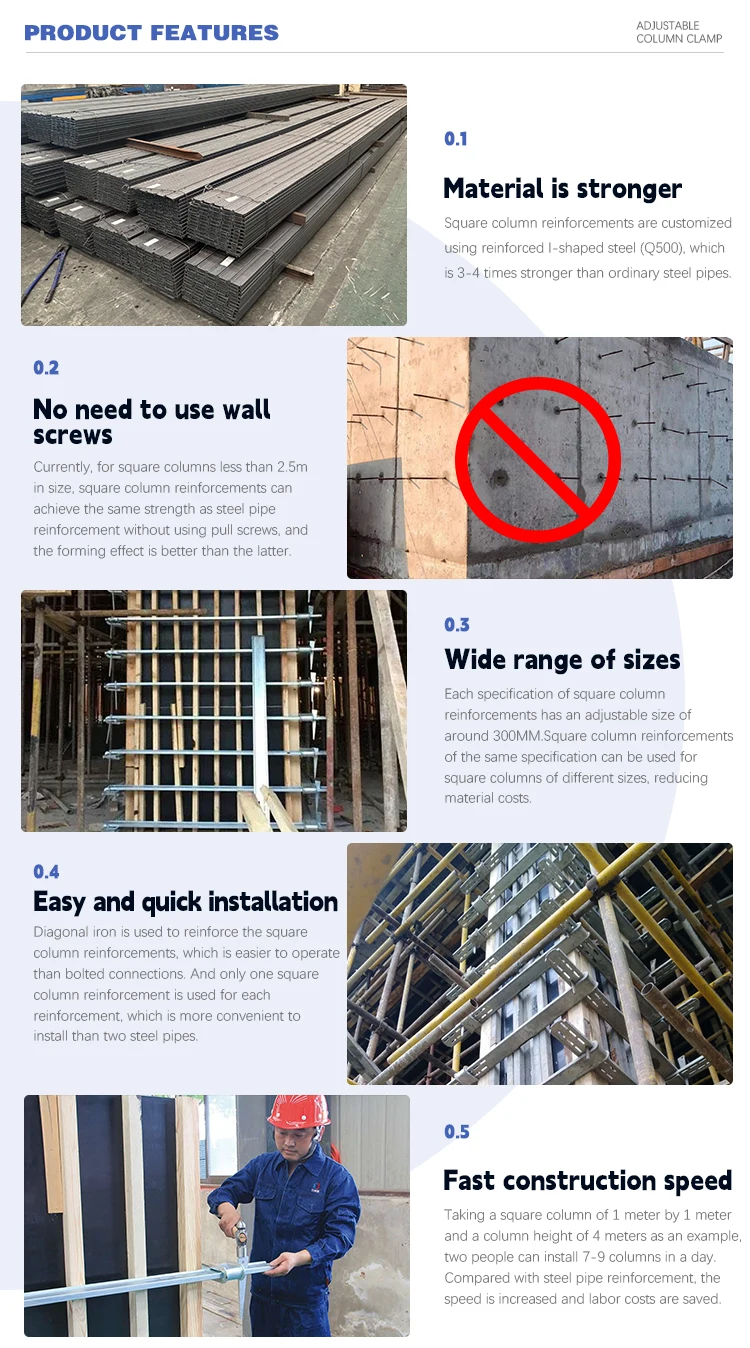 PRODUCT FEATURES

ADJUSTABLE COLUMN CLAMP

0.1

Material is stronger

Square column reinforcements are customized using reinforced I-shaped steel (Q500), which is 3-4 times stronger than ordinary steel pipes.

0.2

No need to use wall screws

Currently, for square columns less than 2.5m in size, square column reinforcements can achieve the same strength as steel pipe reinforcement without using pull screws, and the forming effect is better than the latter.

0.3

Wide range of sizes

Each specification of square column reinforcements has an adjustable size of around 300MM.Square column reinforcements of the same specification can be used for square columns of different sizes, reducing material costs.

0.4

Easy and quick installation

Diagonal iron is used to reinforce the square column reinforcements, which is easier to operate than bolted connections. And only one square column reinforcement is used for each reinforcement, which is more convenient to install than two steel pipes.

0.5

Fast construction speed

Taking a square column of 1 meter by 1 meter and a column height of 4 meters as an example, two people can install 7-9 columns in a day. Compared with steel pipe reinforcement, the speed is increased and labor costs are saved.