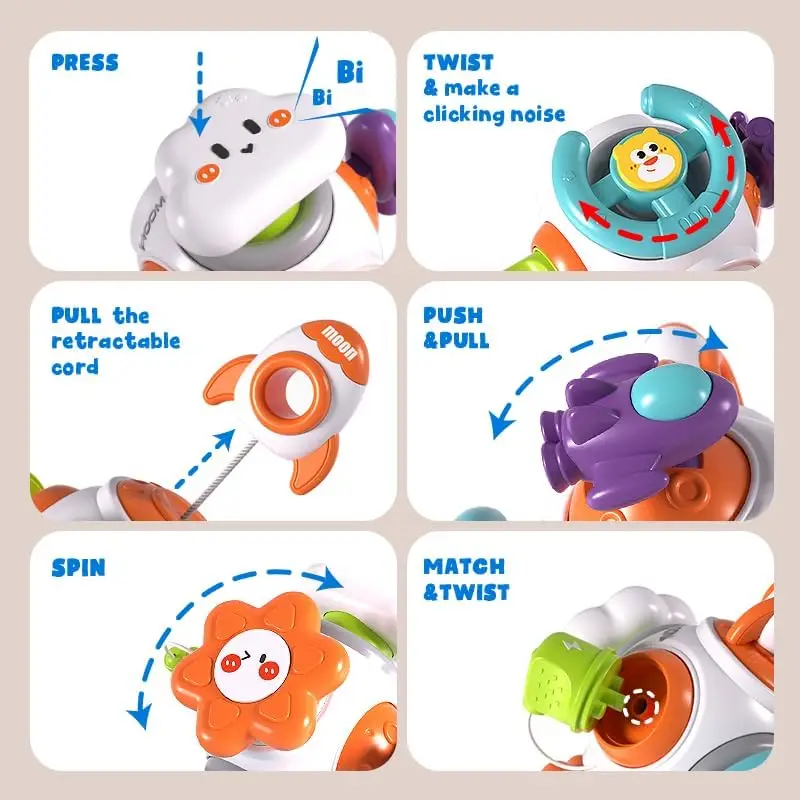 PRESS

Bi
Bi

MOON

TWIST
& make a
clicking noise

PULL the
retractable
cord

moon

PUSH
&PULL

SPIN

MATCH
&TWIST