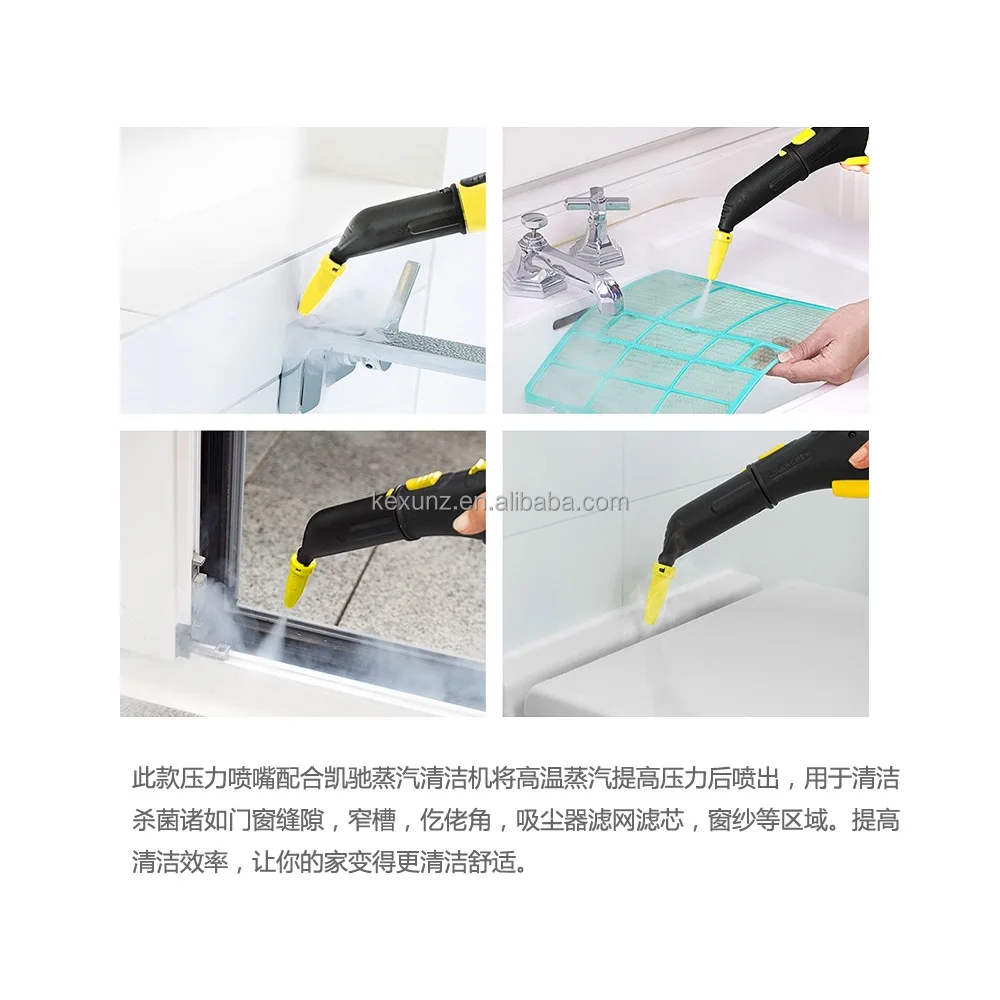 kexunz.en.alibaba.com

此款压力喷嘴配合凯驰蒸汽清洁机将高温蒸汽提高压力后喷出，用于清洁杀菌诸如门窗缝隙，窄槽，仡佬角，吸尘器滤网滤芯，窗纱等区域。提高清洁效率，让你的家变得更清洁舒适。