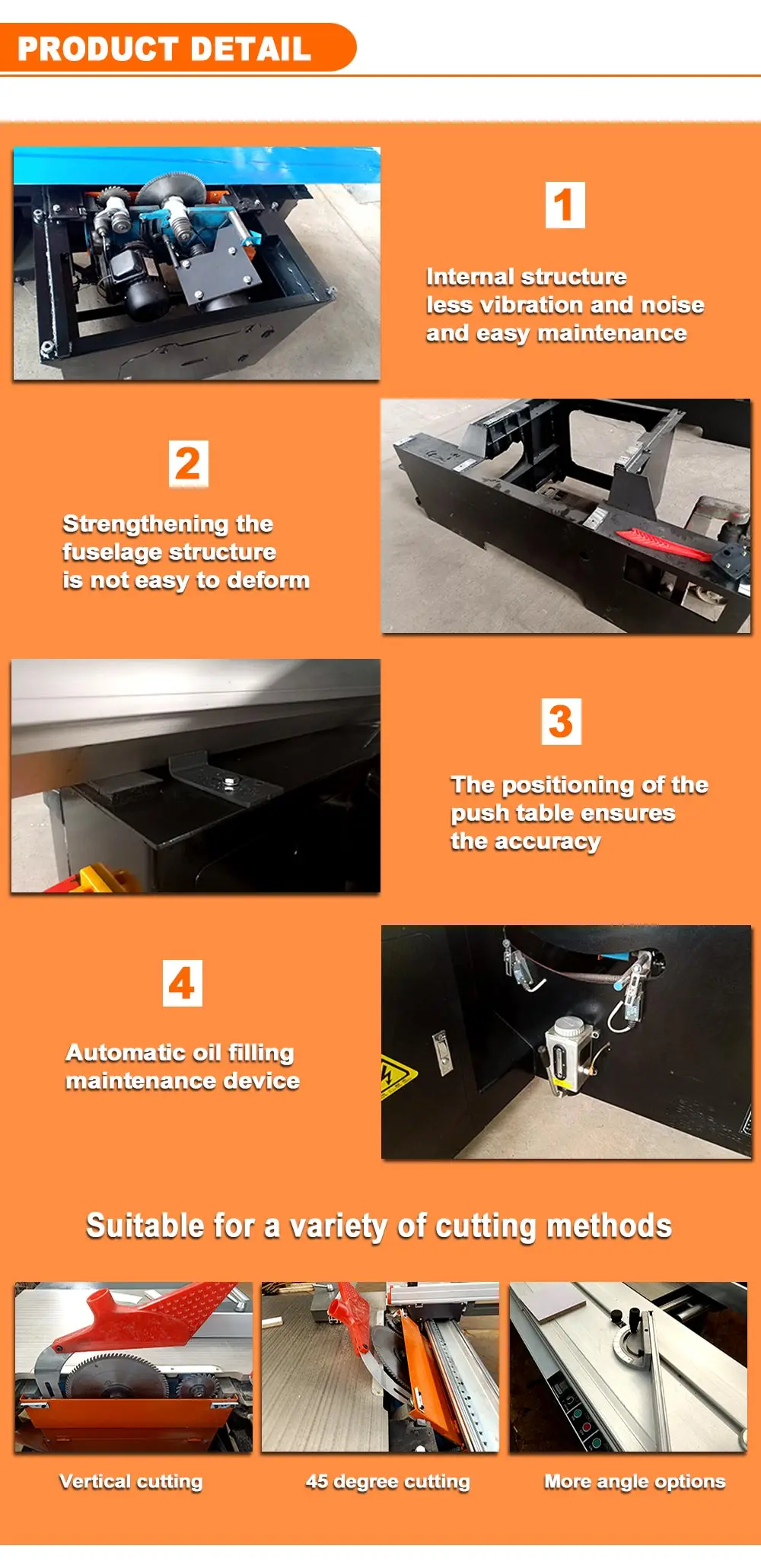 PRODUCT DETAIL

1

Internal structure less vibration and noise and easy maintenance

2

Strengthening the fuselage structure is not easy to deform

3

The positioning of the push table ensures the accuracy

4

Automatic oil filling maintenance device

Suitable for a variety of cutting methods

Vertical cutting

45 degree cutting

More angle options