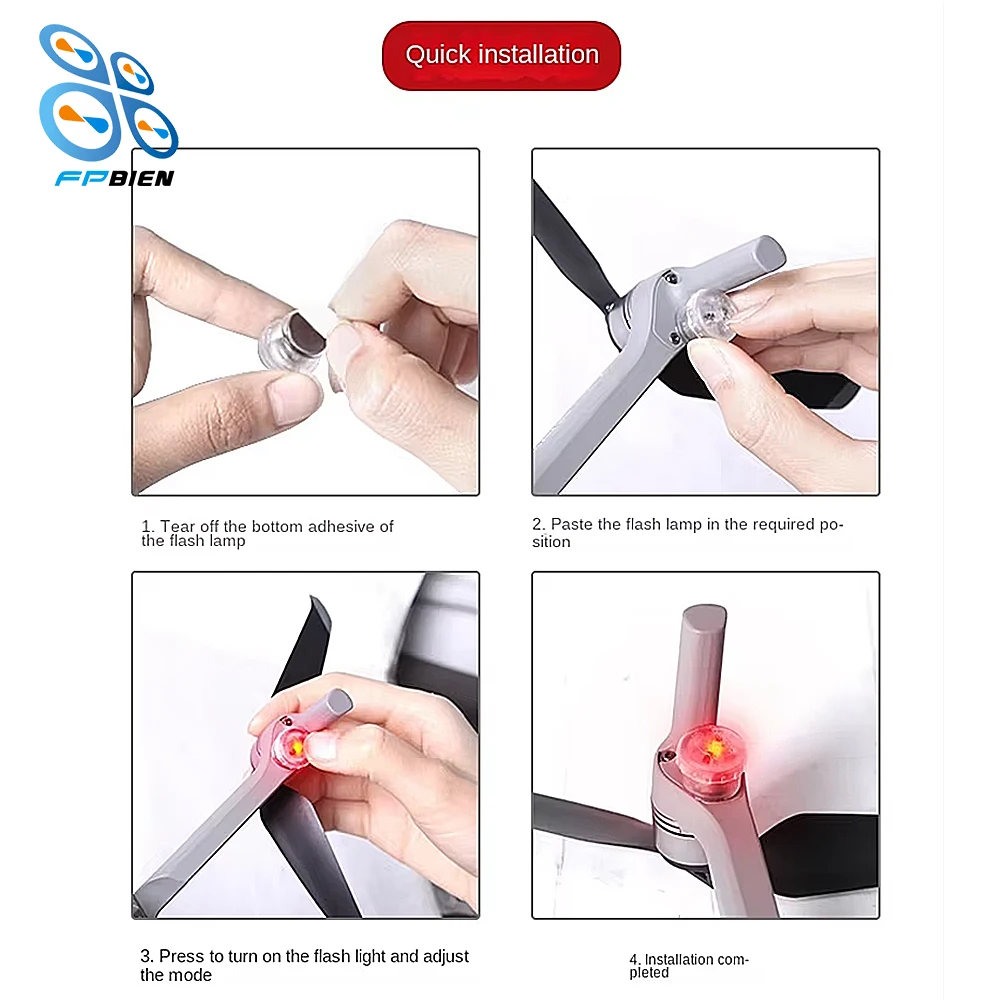 FPBIEN

Quick installation

1. Tear off the bottom adhesive of the flash lamp

2. Paste the flash lamp in the required position

3. Press to turn on the flash light and adjust the mode

4. Installation completed