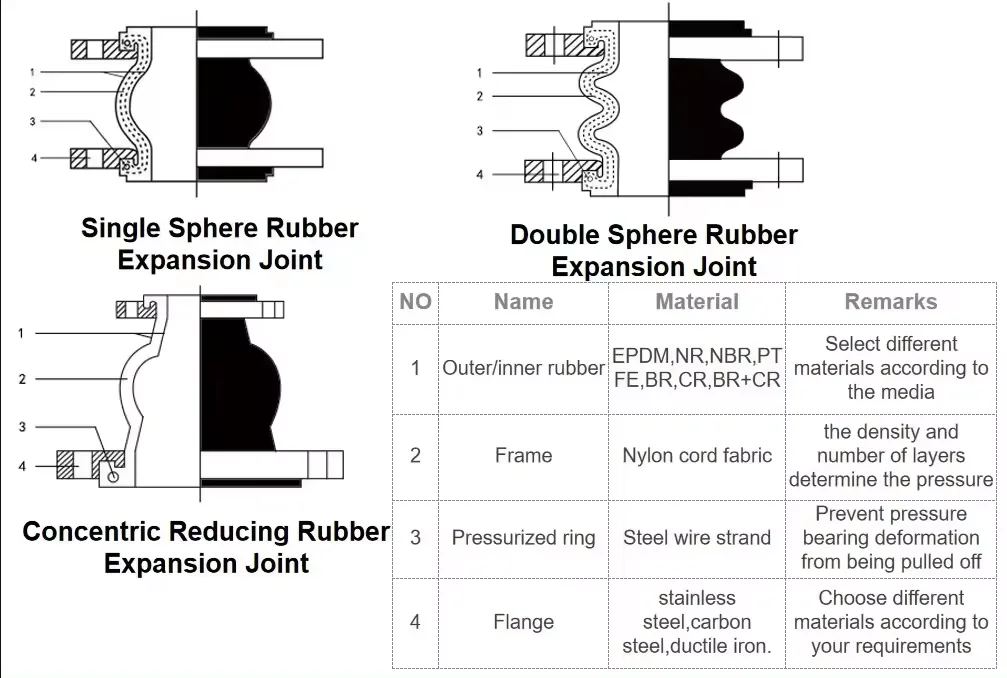 1
2
3
4

Single Sphere Rubber Expansion Joint

1
2
3
4

Double Sphere Rubber Expansion Joint

1
2
3
4

Concentric Reducing Rubber Expansion Joint

| NO | Name | Material | Remarks |
|---|---|---|---|
| 1 | Outer/inner rubber | EPDM,NR,NBR,PTFE,BR,CR,BR+CR | Select different materials according to the media |
| 2 | Frame | Nylon cord fabric | the density and number of layers determine the pressure |
| 3 | Pressurized ring | Steel wire strand | Prevent pressure bearing deformation from being pulled off |
| 4 | Flange | stainless steel,carbon steel,ductile iron. | Choose different materials according to your requirements |