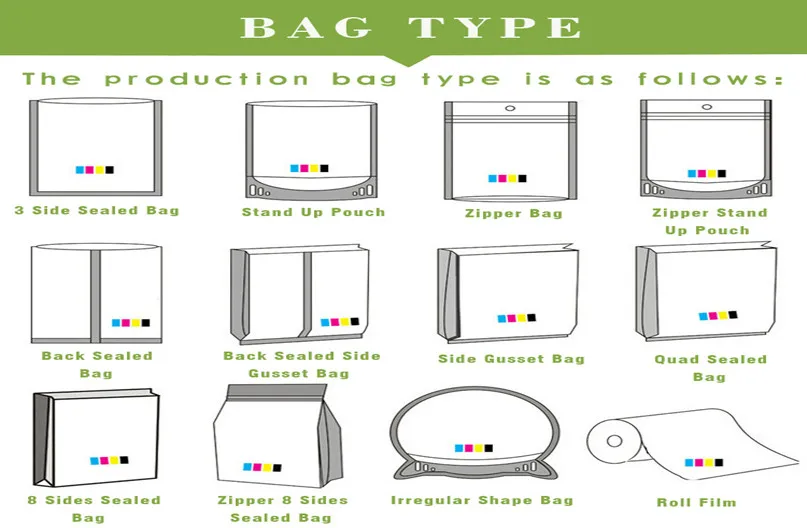 BAG TYPE

The production bag type is as follows:

3 Side Sealed Bag

Stand Up Pouch

Zipper Bag

Zipper Stand Up Pouch

Back Sealed Bag

Back Sealed Side Gusset Bag

Side Gusset Bag

Quad Sealed Bag

8 Sides Sealed Bag

Zipper 8 Sides Sealed Bag

Irregular Shape Bag

Roll Film