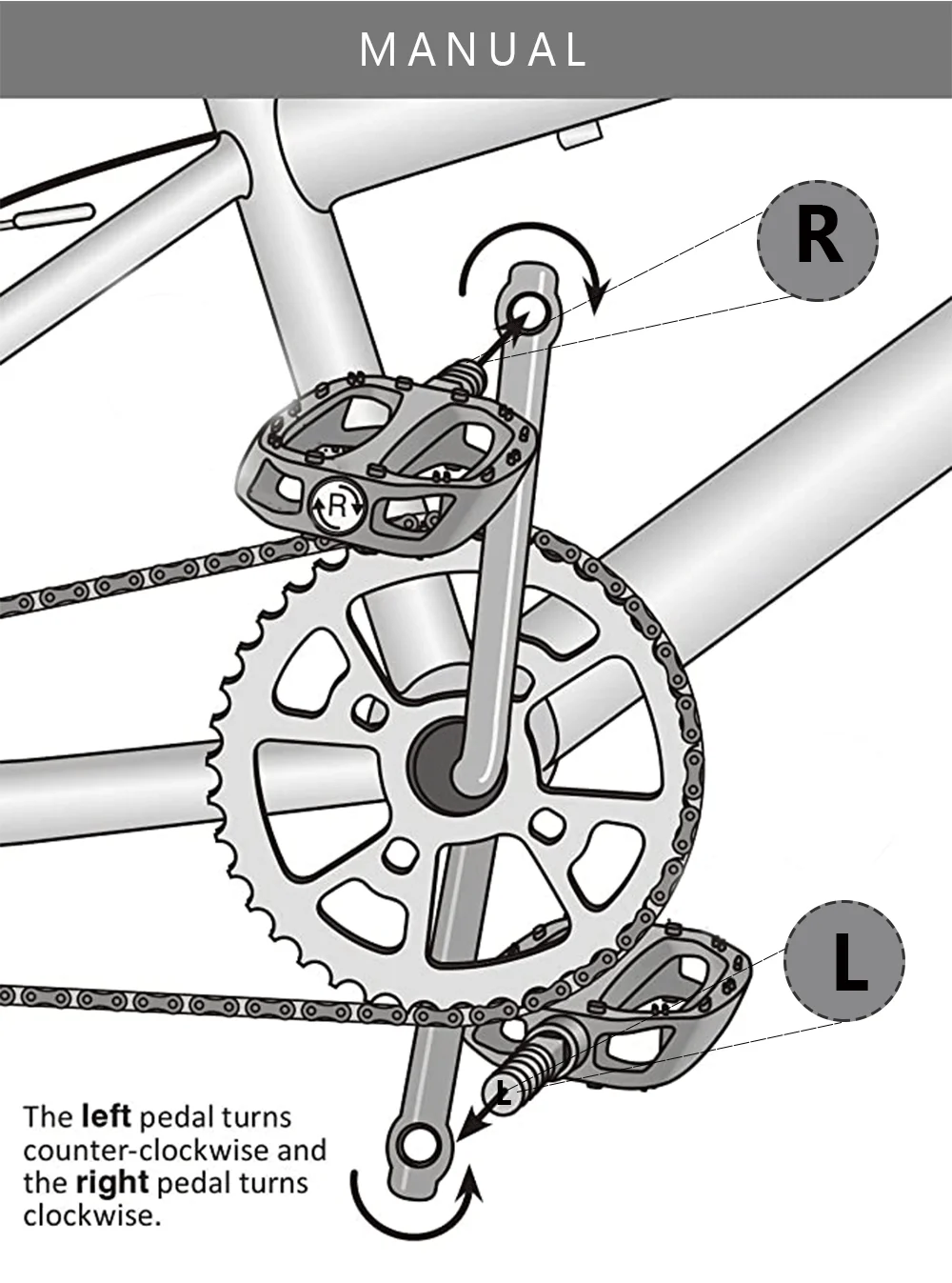 MANUAL

R

R

L

L

The left pedal turns counter-clockwise and the right pedal turns clockwise.