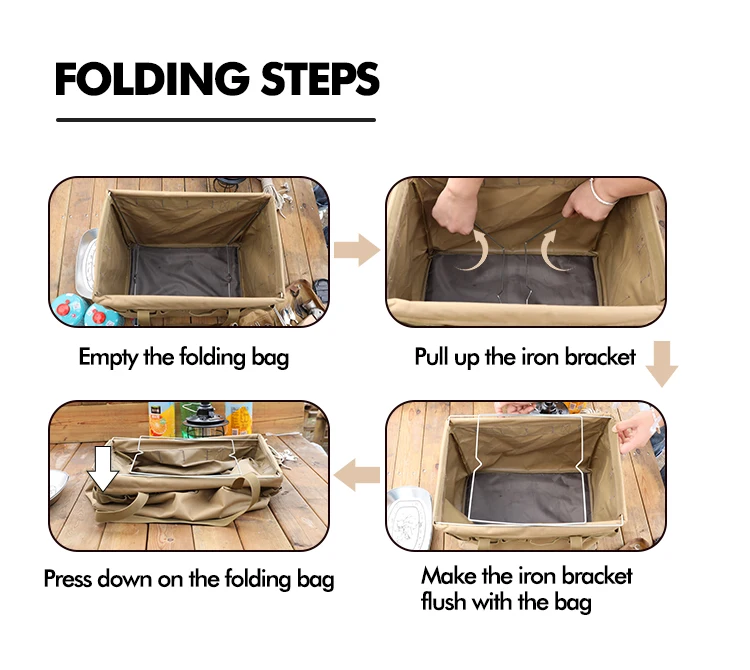 FOLDING STEPS

Empty the folding bag

Pull up the iron bracket

Make the iron bracket flush with the bag

Press down on the folding bag