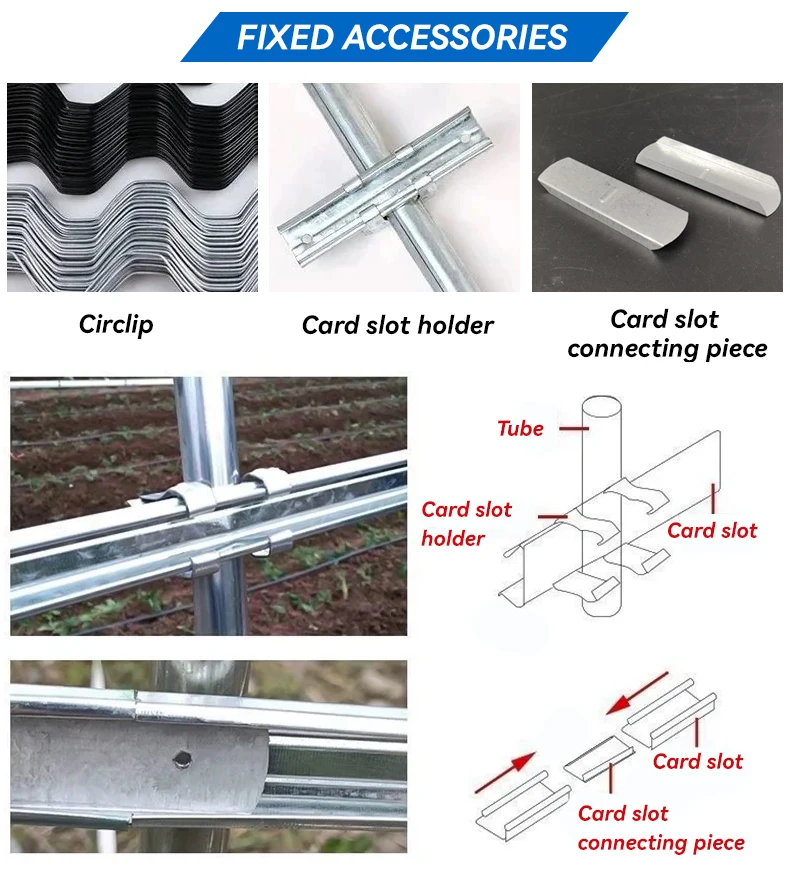 FIXED ACCESSORIES

Circlip

Card slot holder

Card slot connecting piece

Tube

Card slot holder

Card slot

Card slot

Card slot connecting piece