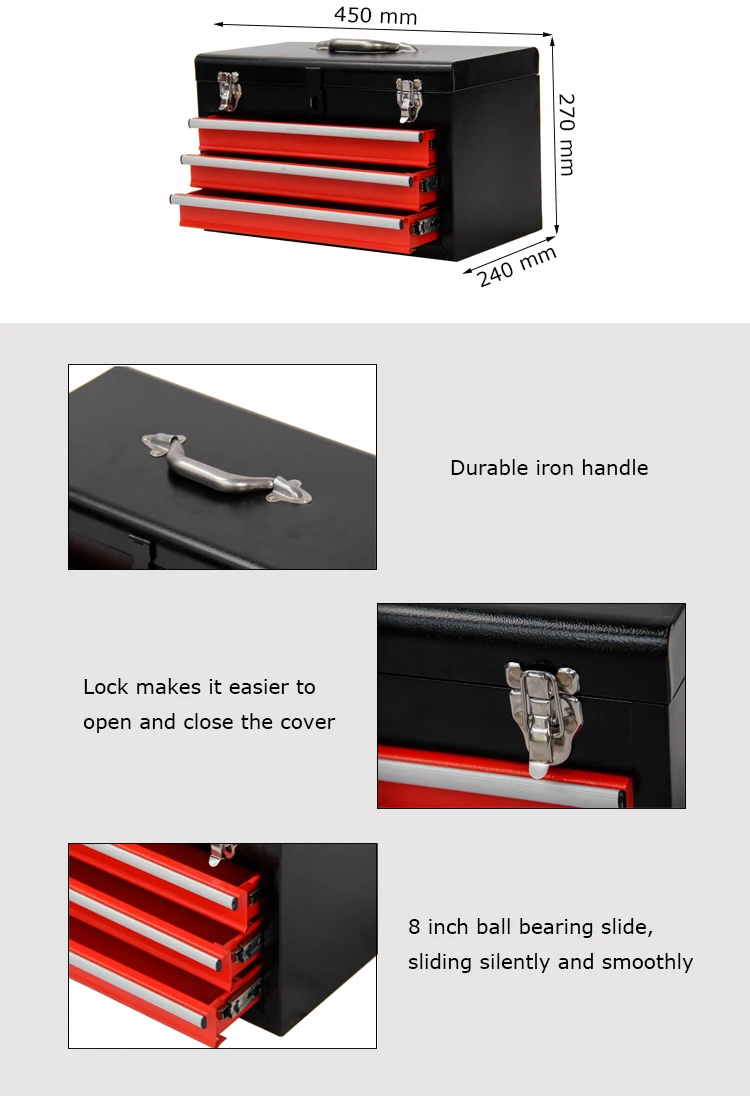 450 mm
270 mm
240 mm

Durable iron handle

Lock makes it easier to open and close the cover

8 inch ball bearing slide, sliding silently and smoothly