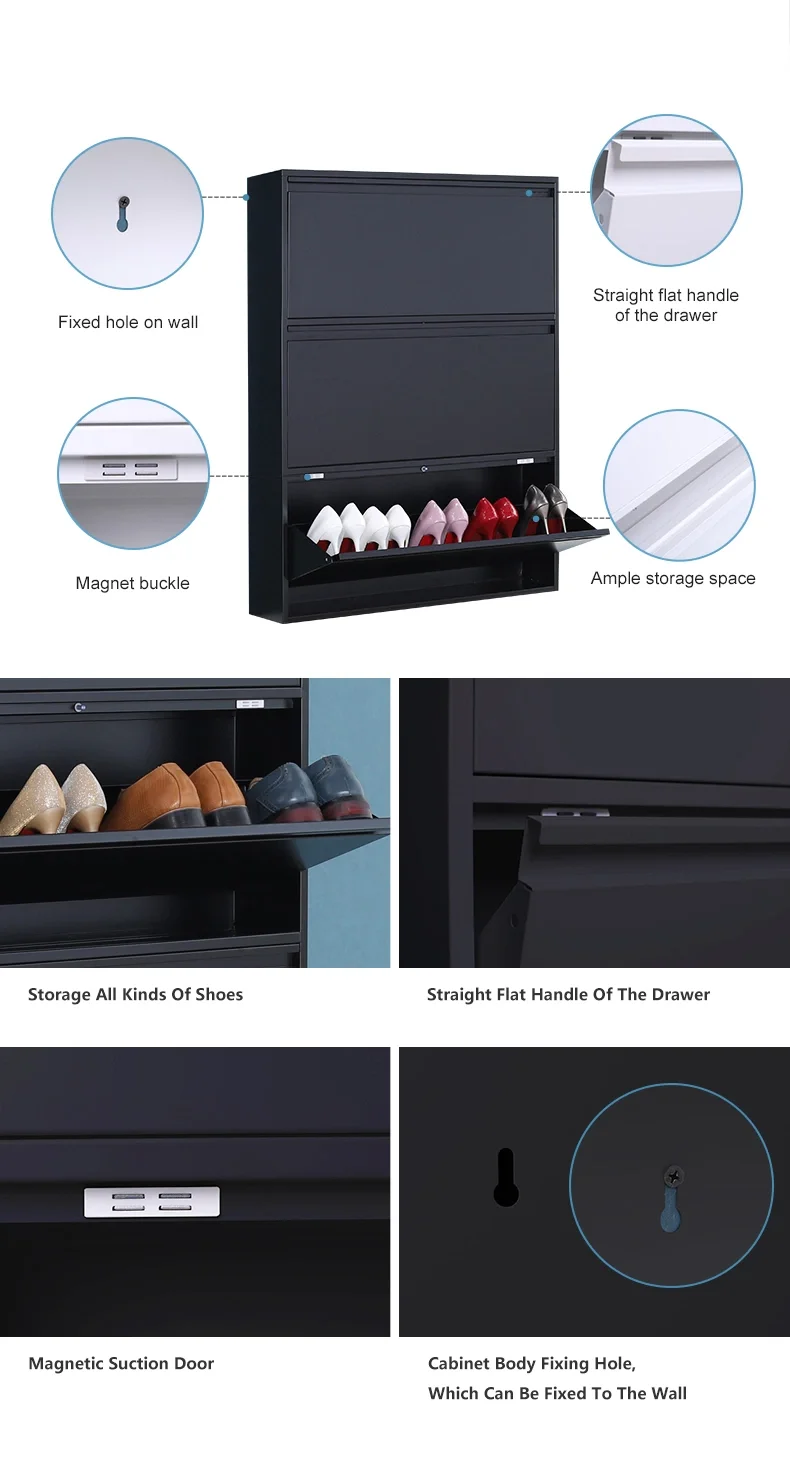 Fixed hole on wall

Straight flat handle of the drawer

Magnet buckle

Ample storage space

Storage All Kinds Of Shoes

Straight Flat Handle Of The Drawer

Magnetic Suction Door

Cabinet Body Fixing Hole, Which Can Be Fixed To The Wall