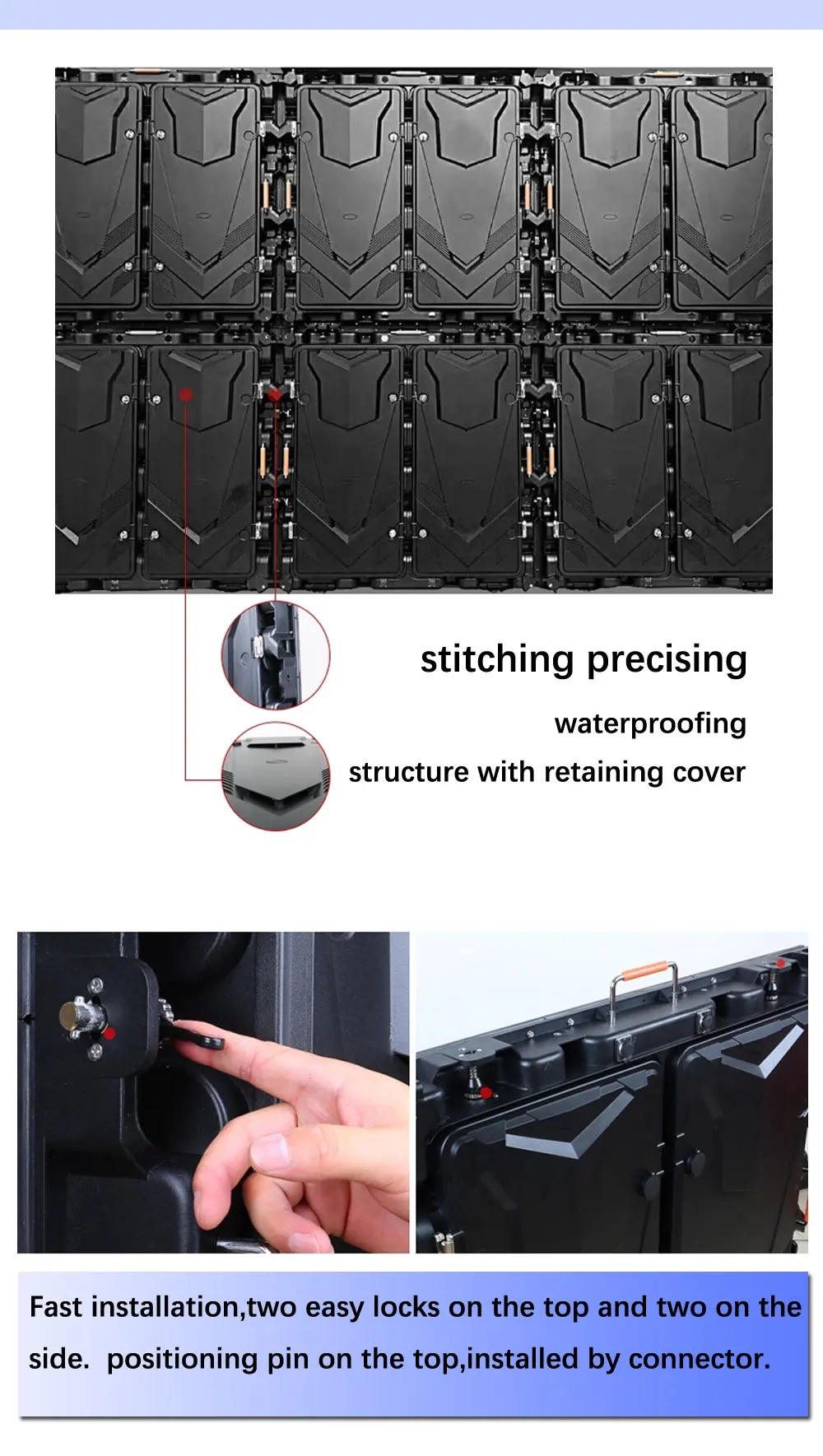 stitching precising

waterproofing

structure with retaining cover

Fast installation,two easy locks on the top and two on the side. positioning pin on the top,installed by connector.