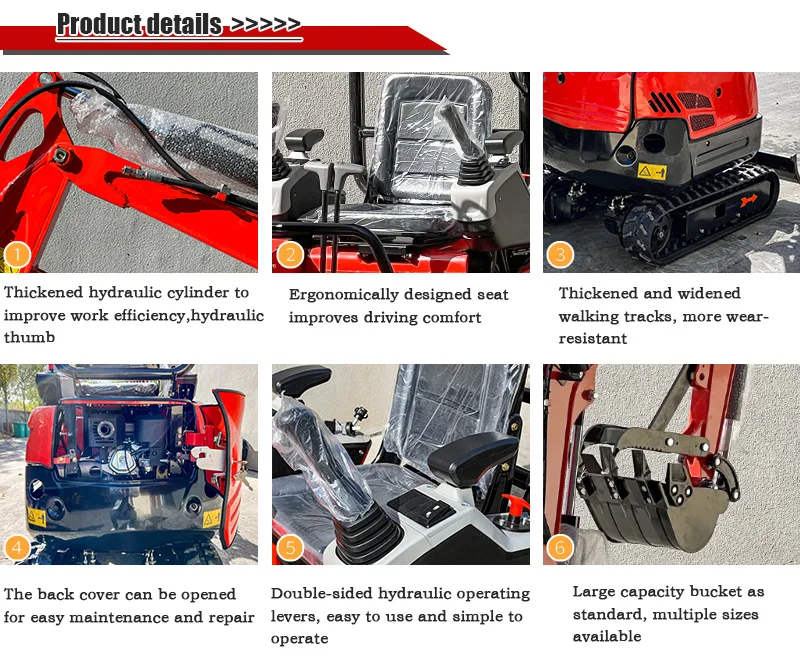 Product details >>>>>

1

Thickened hydraulic cylinder to improve work efficiency,hydraulic thumb

2

Ergonomically designed seat improves driving comfort

3

Thickened and widened walking tracks, more wear-resistant

4

The back cover can be opened for easy maintenance and repair

5

Double-sided hydraulic operating levers, easy to use and simple to operate

6

Large capacity bucket as standard, multiple sizes available