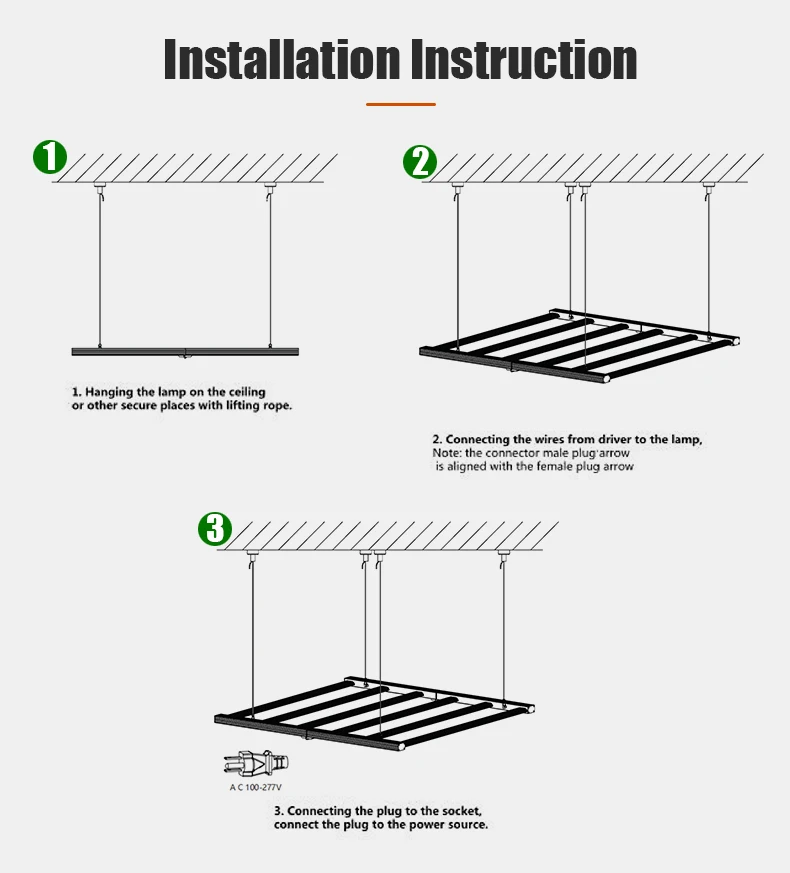 Installation Instruction

1

1. Hanging the lamp on the ceiling or other secure places with lifting rope.

2

2. Connecting the wires from driver to the lamp,
Note: the connector male plug arrow is aligned with the female plug arrow

3

A C 100-277V

3. Connecting the plug to the socket, connect the plug to the power source.