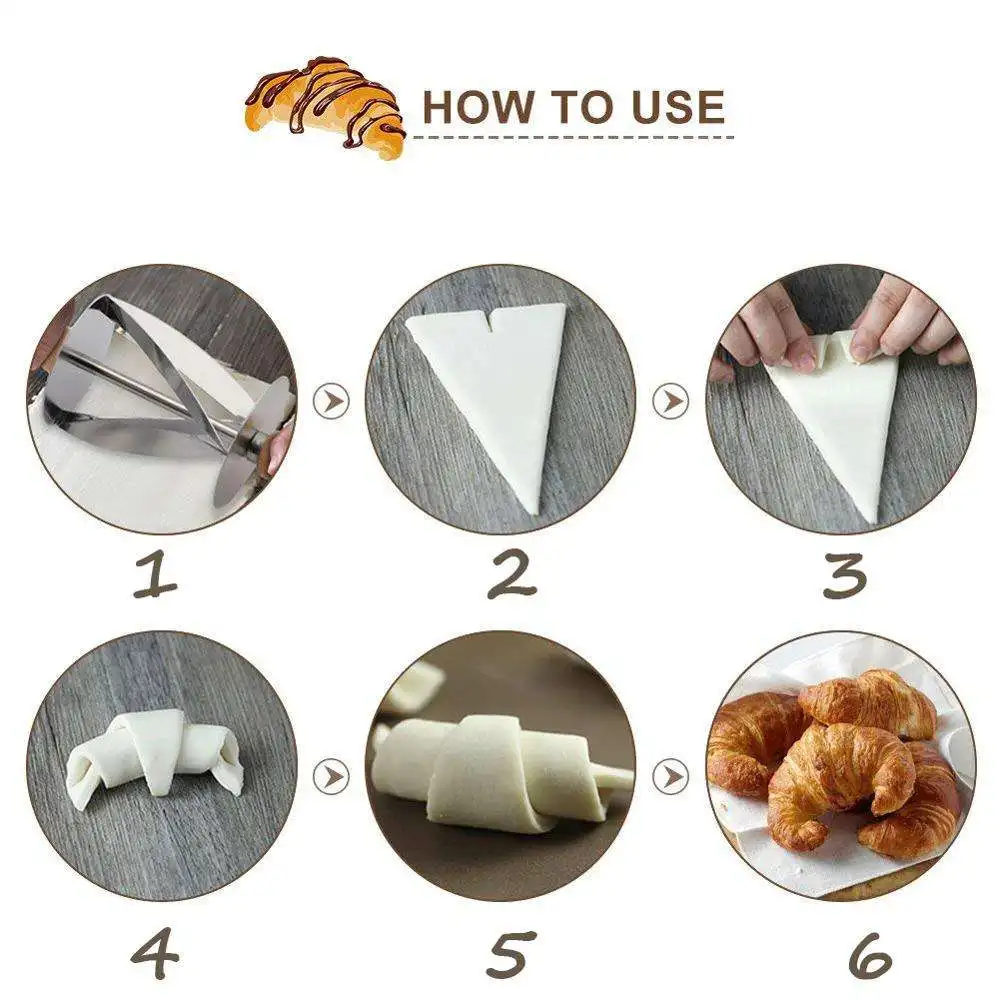 HOW TO USE

1

2

3

4

5

6