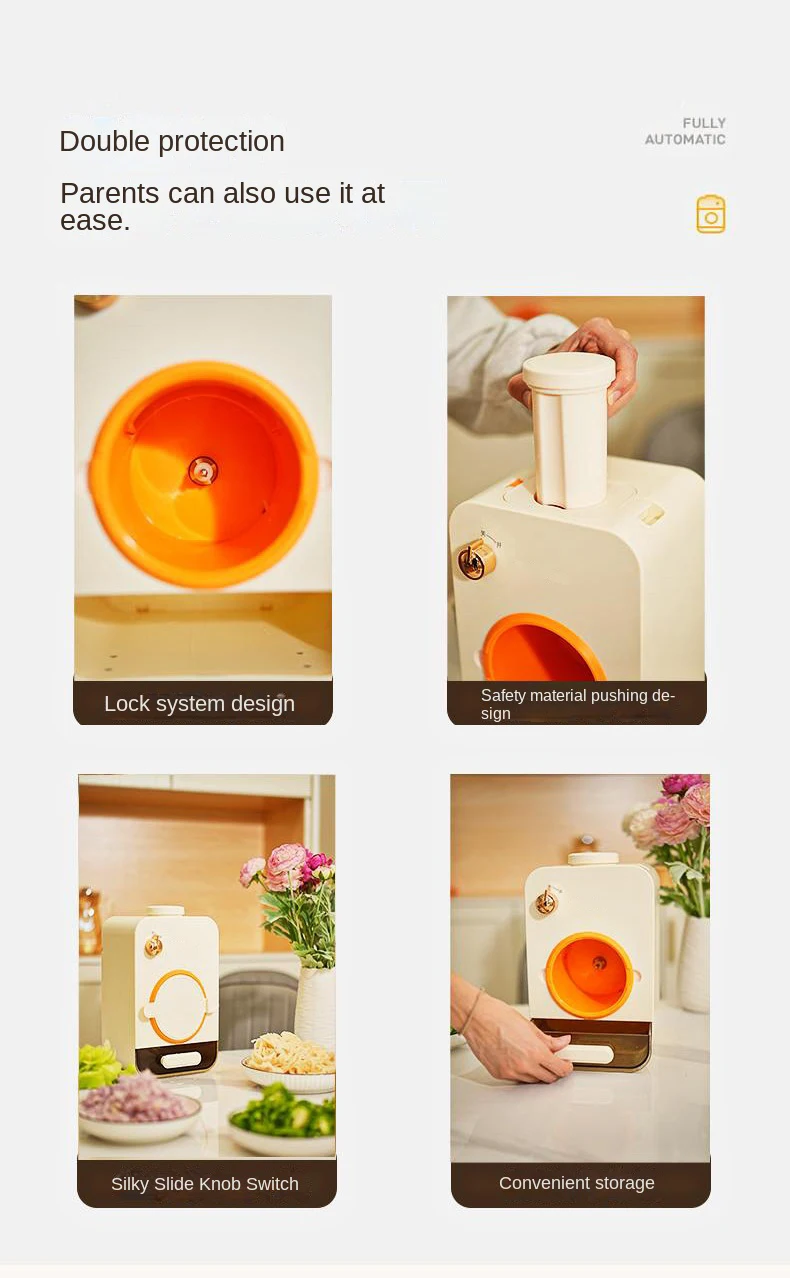 Double protection

FULLY AUTOMATIC

Parents can also use it at ease.

Lock system design

Safety material pushing design

Silky Slide Knob Switch

Convenient storage