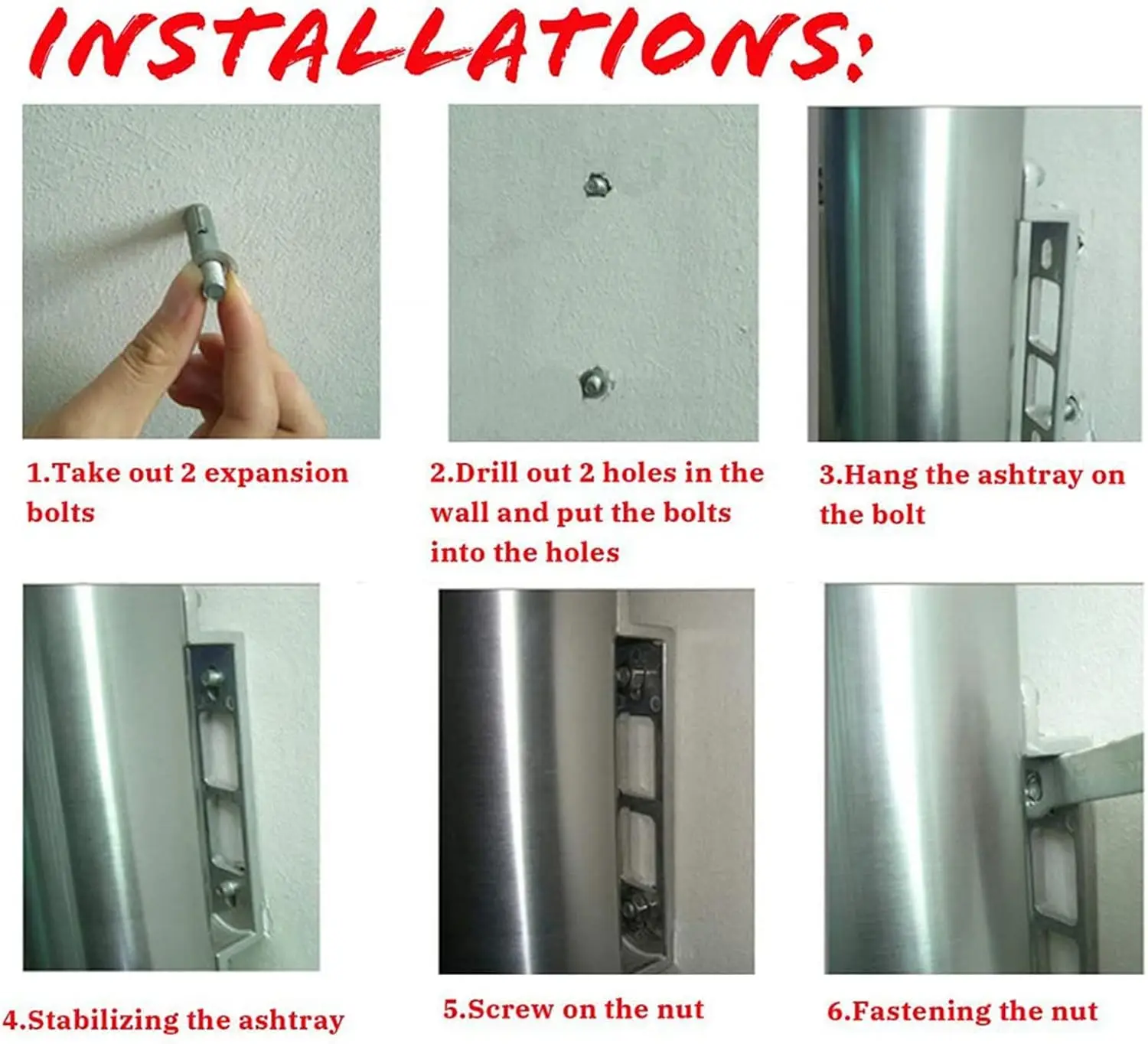 INSTALLATIONS:

1.Take out 2 expansion bolts

2.Drill out 2 holes in the wall and put the bolts into the holes

3.Hang the ashtray on the bolt

4.Stabilizing the ashtray

5.Screw on the nut

6.Fastening the nut