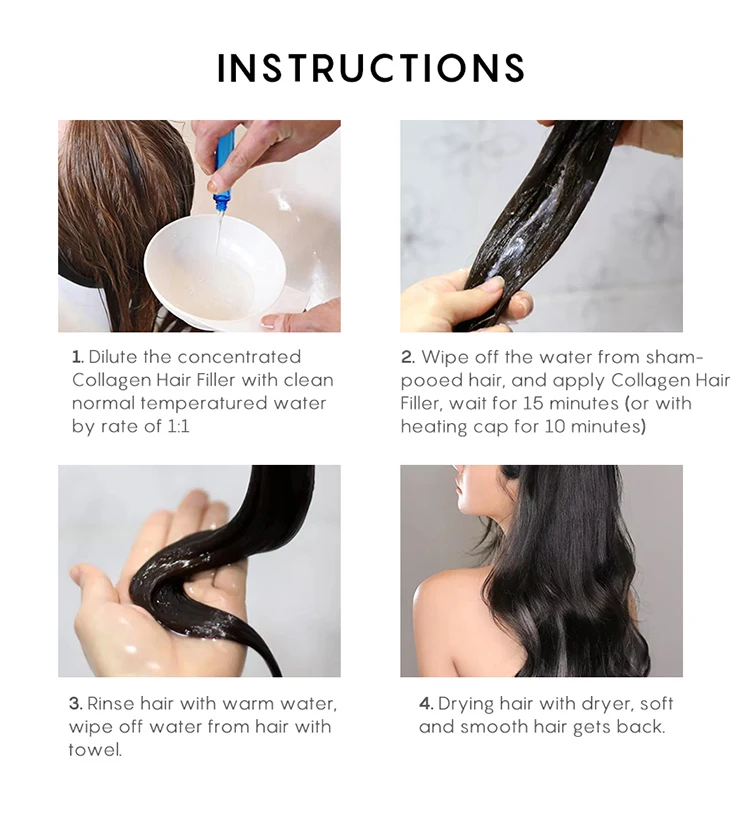 INSTRUCTIONS

1. Dilute the concentrated Collagen Hair Filler with clean normal temperatured water by rate of 1:1

2. Wipe off the water from shampooed hair, and apply Collagen Hair Filler, wait for 15 minutes (or with heating cap for 10 minutes)

3. Rinse hair with warm water, wipe off water from hair with towel.

4. Drying hair with dryer, soft and smooth hair gets back.