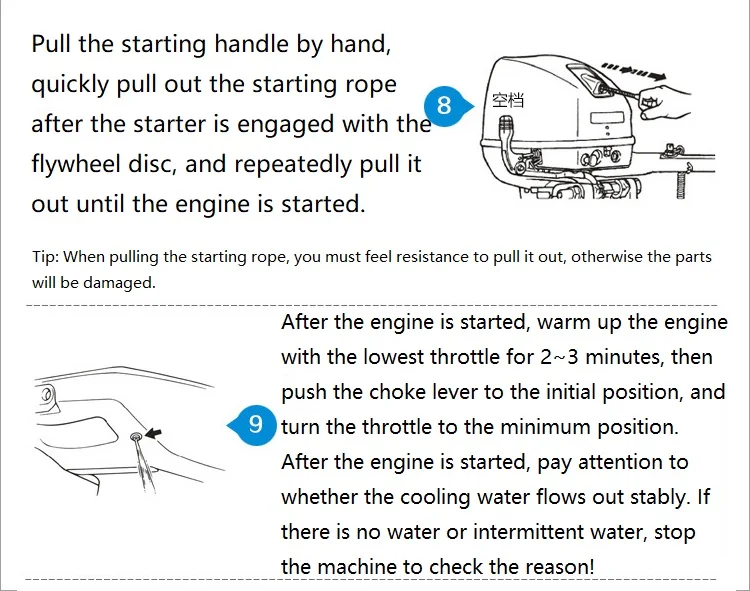 Pull the starting handle by hand, quickly pull out the starting rope after the starter is engaged with the flywheel disc, and repeatedly pull it out until the engine is started.

8

空档

Tip: When pulling the starting rope, you must feel resistance to pull it out, otherwise the parts will be damaged.

9

After the engine is started, warm up the engine with the lowest throttle for 2~3 minutes, then push the choke lever to the initial position, and turn the throttle to the minimum position. After the engine is started, pay attention to whether the cooling water flows out stably. If there is no water or intermittent water, stop the machine to check the reason!