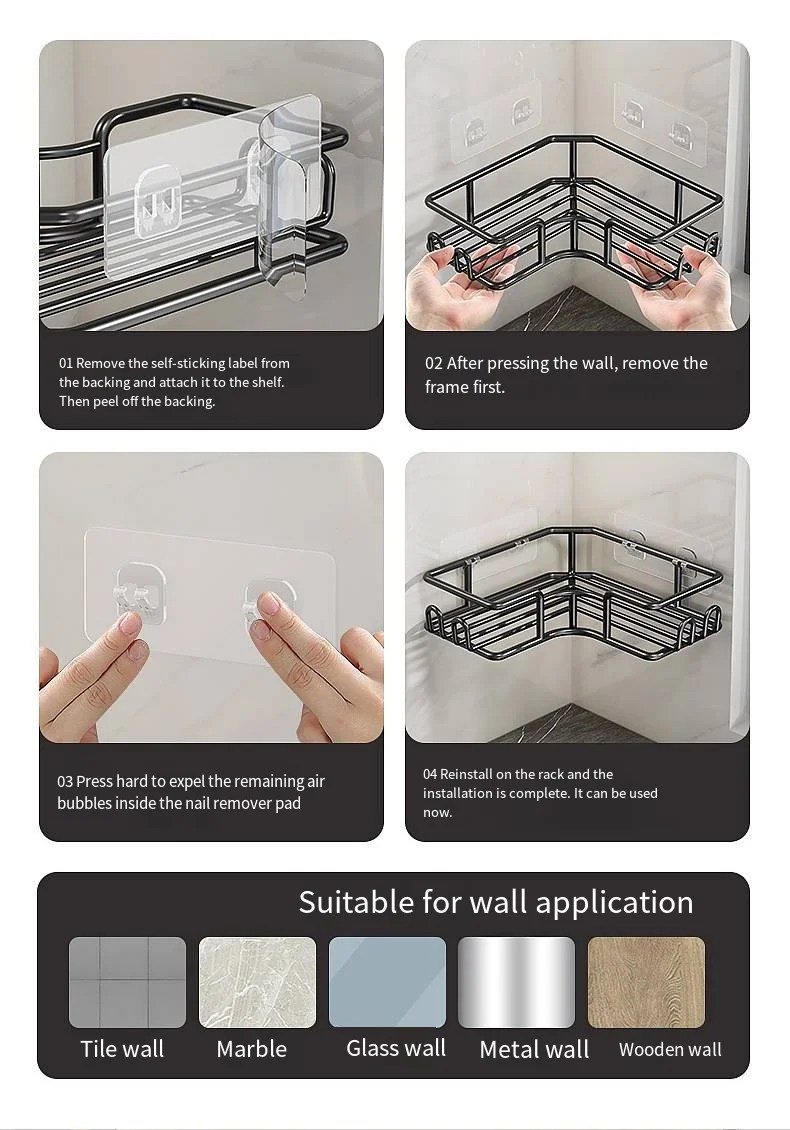 01 Remove the self-sticking label from the backing and attach it to the shelf. Then peel off the backing.

02 After pressing the wall, remove the frame first.

03 Press hard to expel the remaining air bubbles inside the nail remover pad

04 Reinstall on the rack and the installation is complete. It can be used now.

Suitable for wall application

Tile wall

Marble

Glass wall

Metal wall

Wooden wall