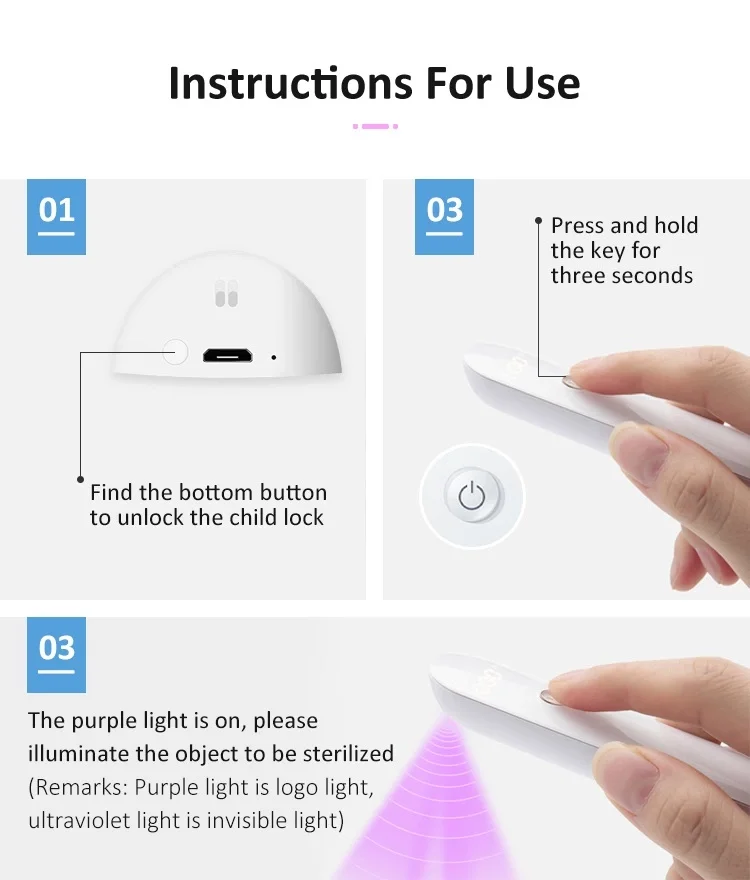 Instructions For Use

01

Find the bottom button to unlock the child lock

03

Press and hold the key for three seconds

03

The purple light is on, please illuminate the object to be sterilized (Remarks: Purple light is logo light, ultraviolet light is invisible light)