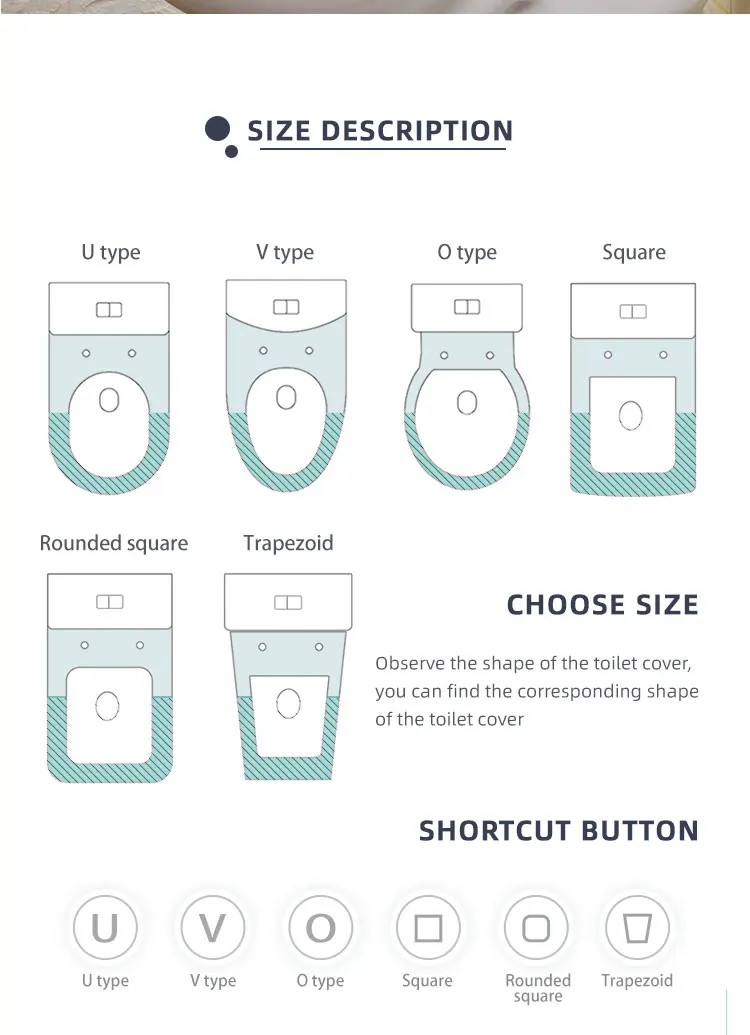 SIZE DESCRIPTION

U type

V type

O type

Square

Rounded square

Trapezoid

CHOOSE SIZE

Observe the shape of the toilet cover, you can find the corresponding shape of the toilet cover

SHORTCUT BUTTON

U

V

O

U type

V type

O type

Square

Rounded square

Trapezoid