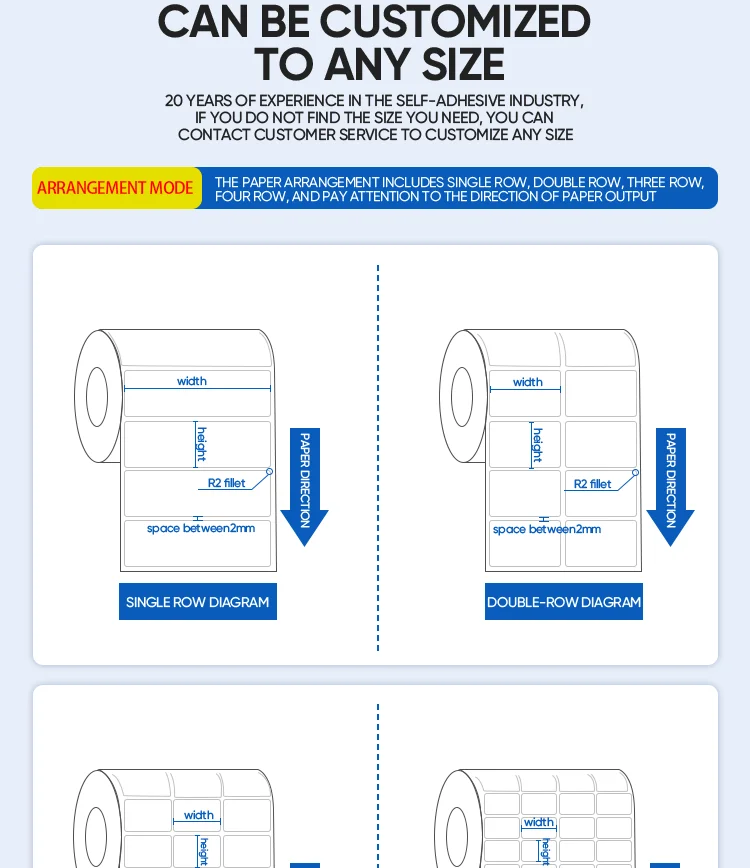 CAN BE CUSTOMIZED TO ANY SIZE

20 YEARS OF EXPERIENCE IN THE SELF-ADHESIVE INDUSTRY, IF YOU DO NOT FIND THE SIZE YOU NEED, YOU CAN CONTACT CUSTOMER SERVICE TO CUSTOMIZE ANY SIZE

ARRANGEMENT MODE

THE PAPER ARRANGEMENT INCLUDES SINGLE ROW, DOUBLE ROW, THREE ROW, FOUR ROW, AND PAY ATTENTION TO THE DIRECTION OF PAPER OUTPUT

width
height
R2 fillet
space between2mm
PAPER DIRECTION
SINGLE ROW DIAGRAM

width
height
R2 fillet
space between2mm
PAPER DIRECTION
DOUBLE-ROW DIAGRAM

width
height

width
height