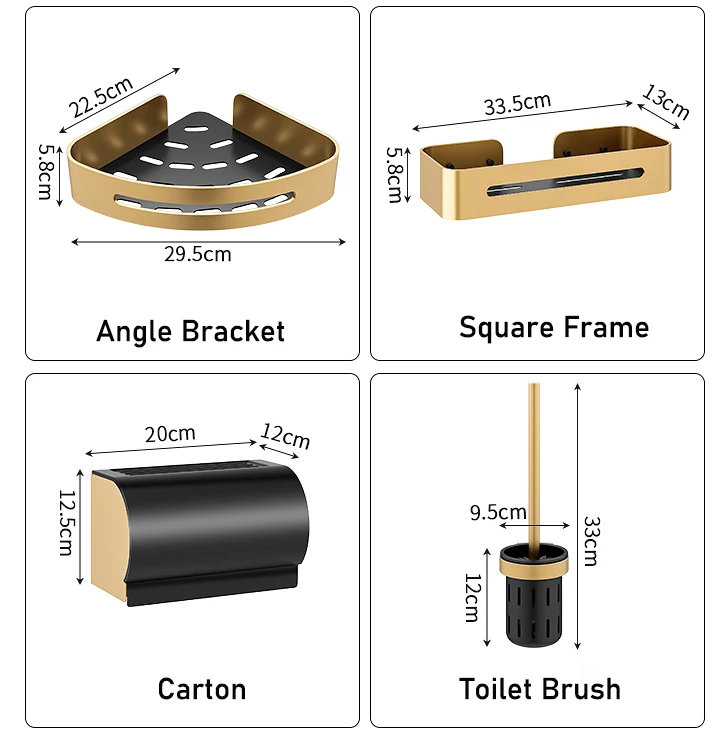 22.5cm
5.8cm
29.5cm
Angle Bracket

33.5cm
13cm
5.8cm
Square Frame

20cm
12cm
12.5cm
Carton

9.5cm
33cm
12cm
Toilet Brush