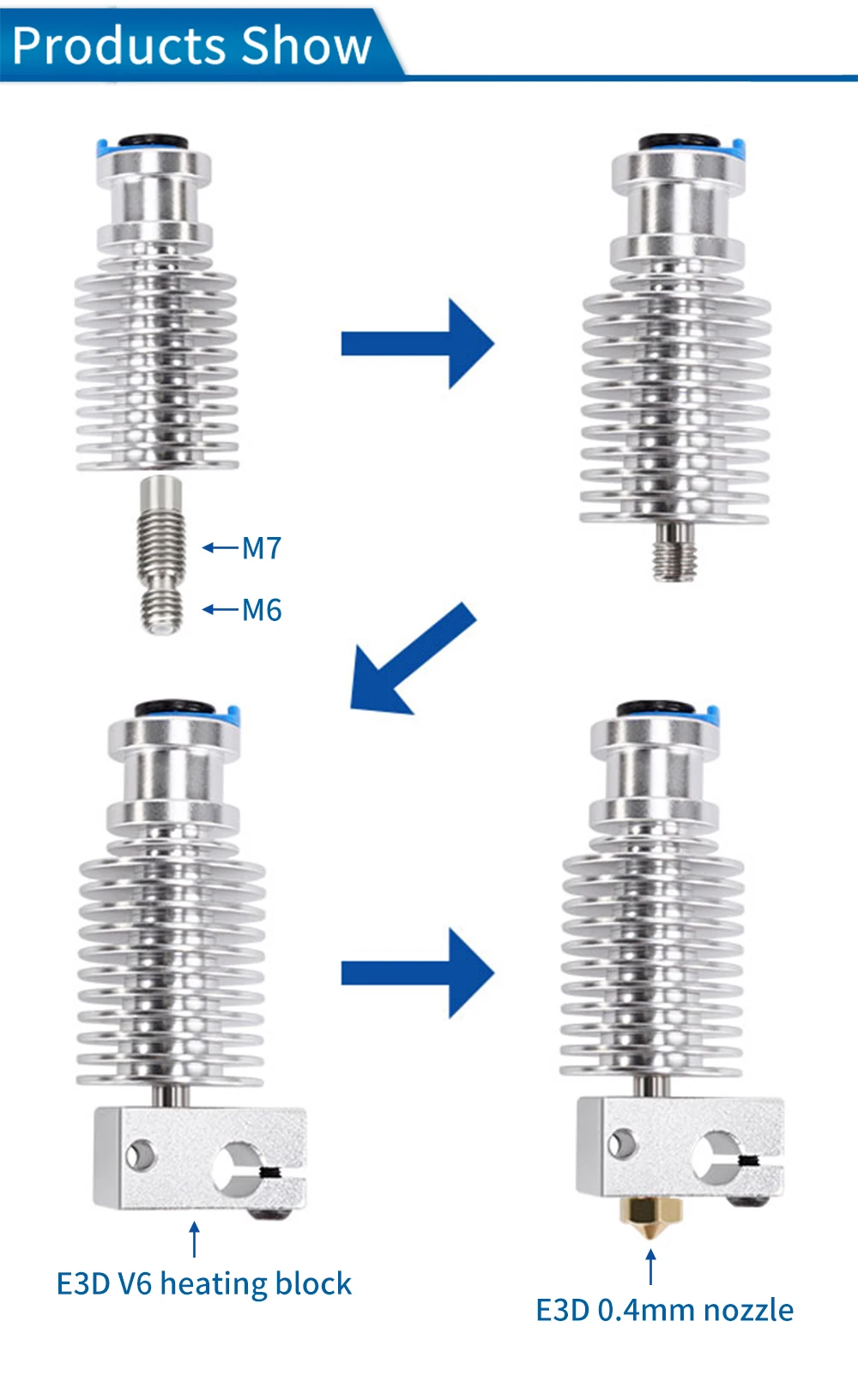 Products Show

M7

M6

E3D V6 heating block

E3D 0.4mm nozzle