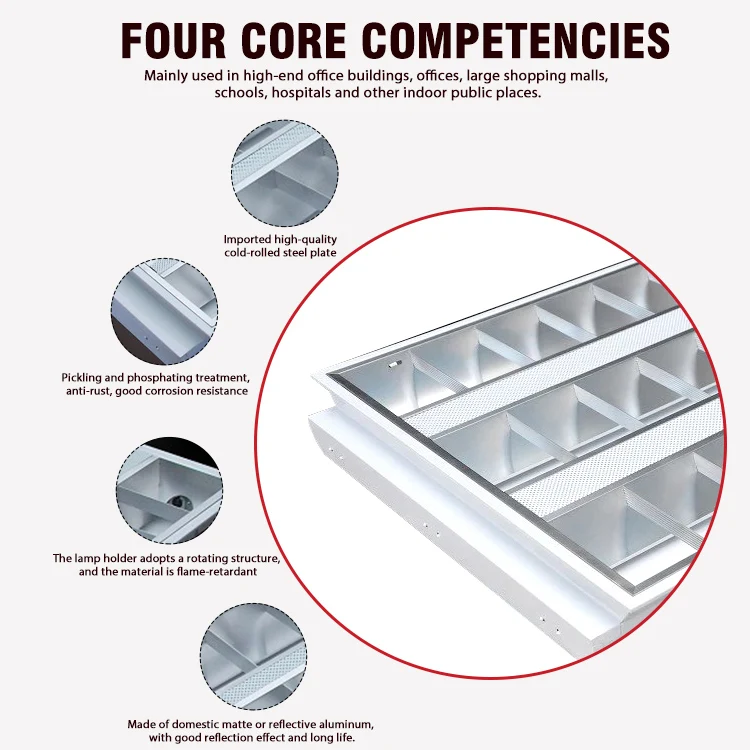 FOUR CORE COMPETENCIES

Mainly used in high-end office buildings, offices, large shopping malls, schools, hospitals and other indoor public places.

Imported high-quality cold-rolled steel plate

Pickling and phosphating treatment, anti-rust, good corrosion resistance

The lamp holder adopts a rotating structure, and the material is flame-retardant

Made of domestic matte or reflective aluminum, with good reflection effect and long life.