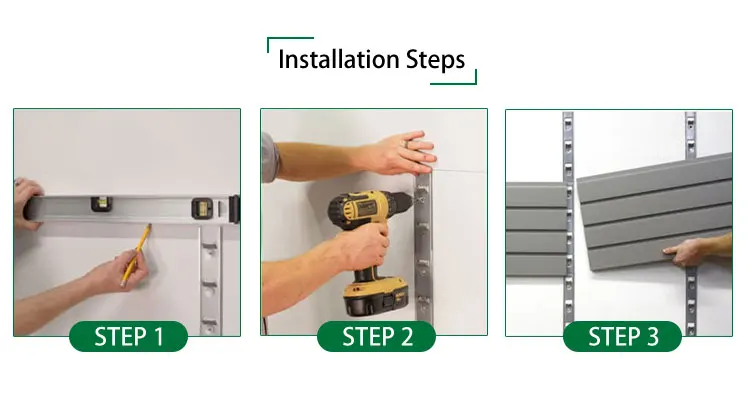 Installation Steps

STEP 1

STEP 2

STEP 3