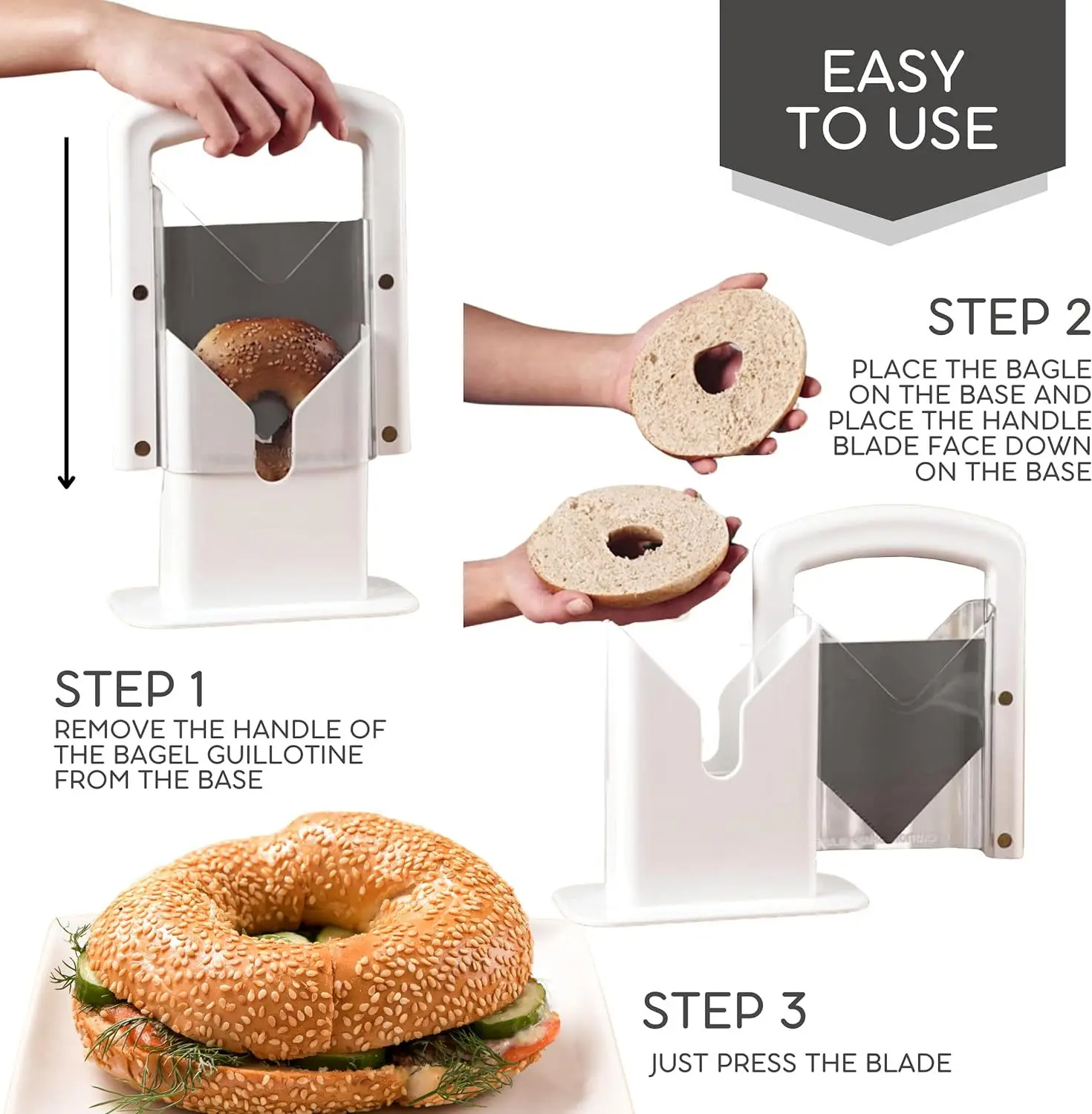 EASY TO USE

STEP 2
PLACE THE BAGLE ON THE BASE AND PLACE THE HANDLE BLADE FACE DOWN ON THE BASE

STEP 1
REMOVE THE HANDLE OF THE BAGEL GUILLOTINE FROM THE BASE

STEP 3
JUST PRESS THE BLADE