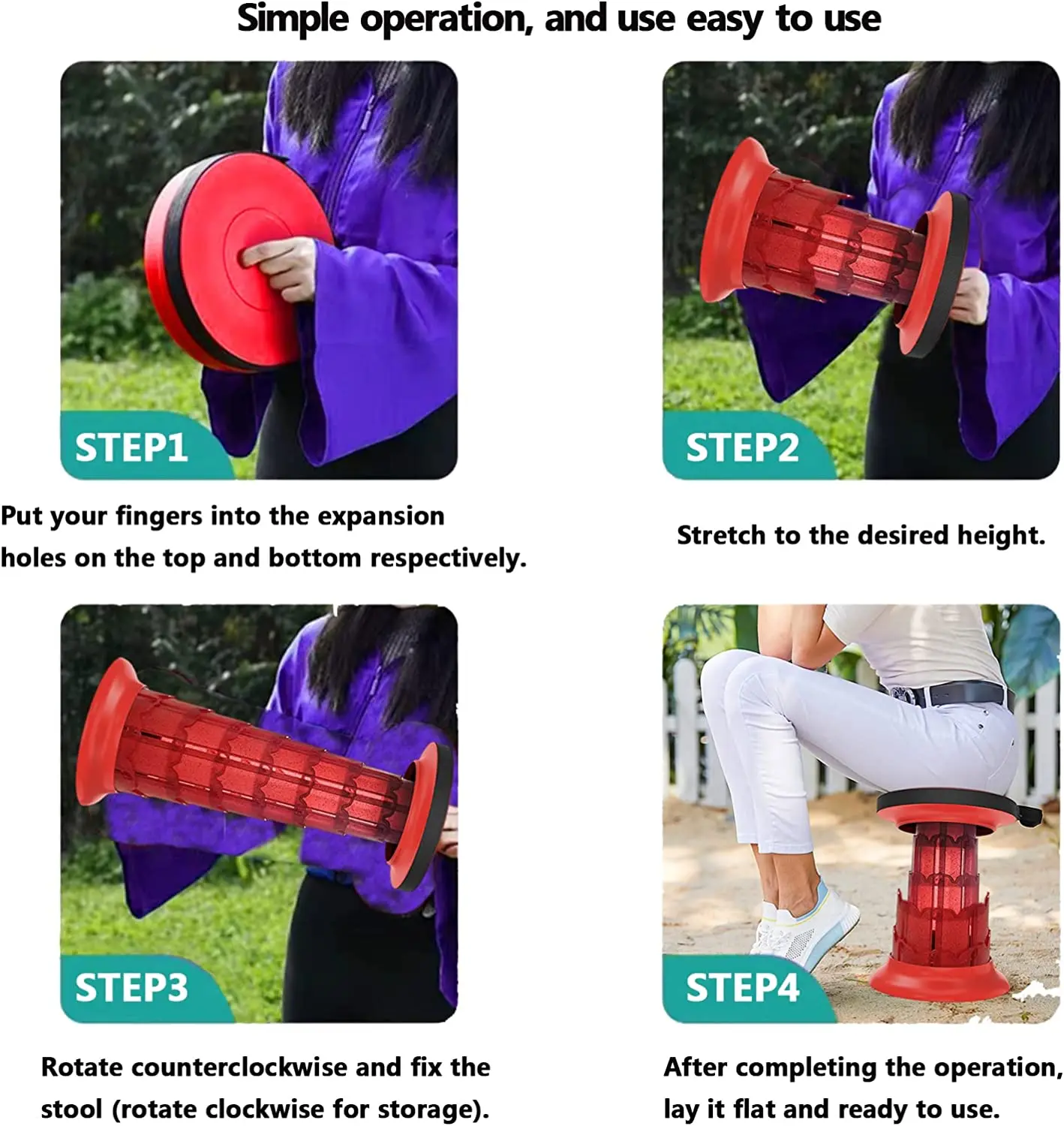 Simple operation, and use easy to use

STEP1

Put your fingers into the expansion holes on the top and bottom respectively.

STEP2

Stretch to the desired height.

STEP3

Rotate counterclockwise and fix the stool (rotate clockwise for storage).

STEP4

After completing the operation, lay it flat and ready to use.