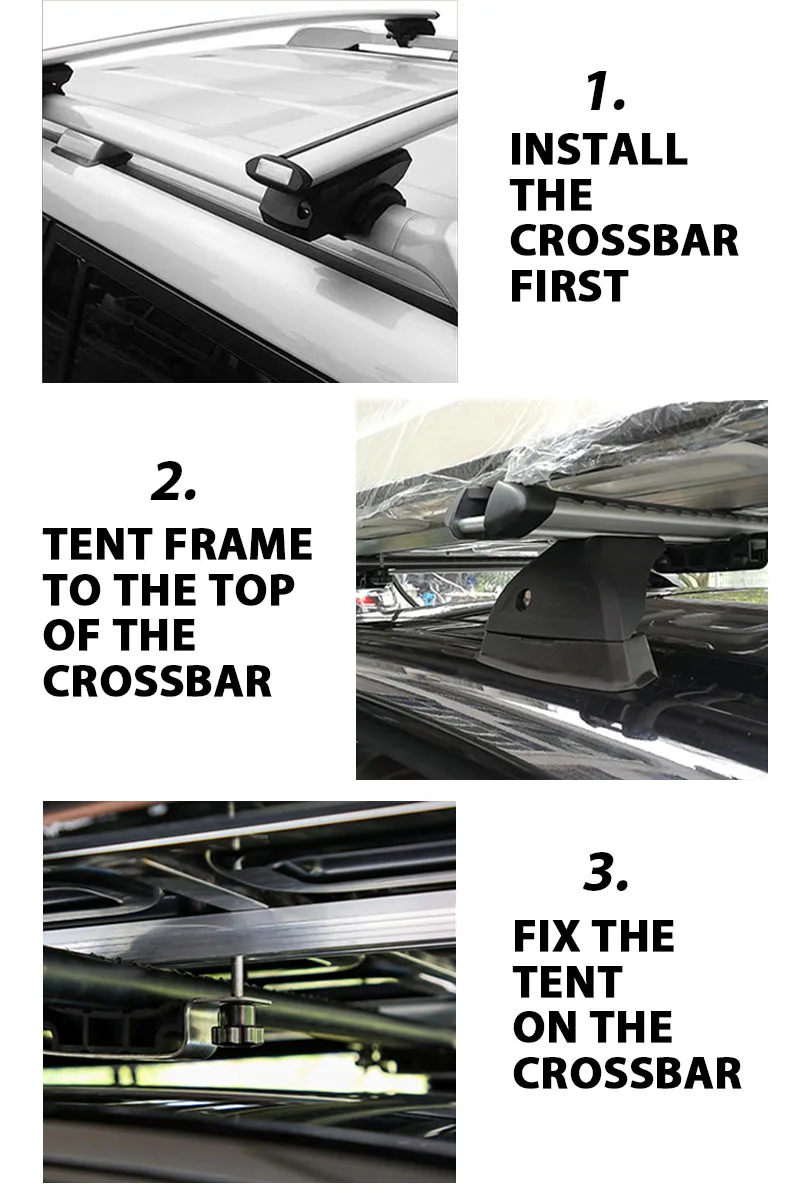 1.
INSTALL THE CROSSBAR FIRST

2.
TENT FRAME TO THE TOP OF THE CROSSBAR

3.
FIX THE TENT ON THE CROSSBAR