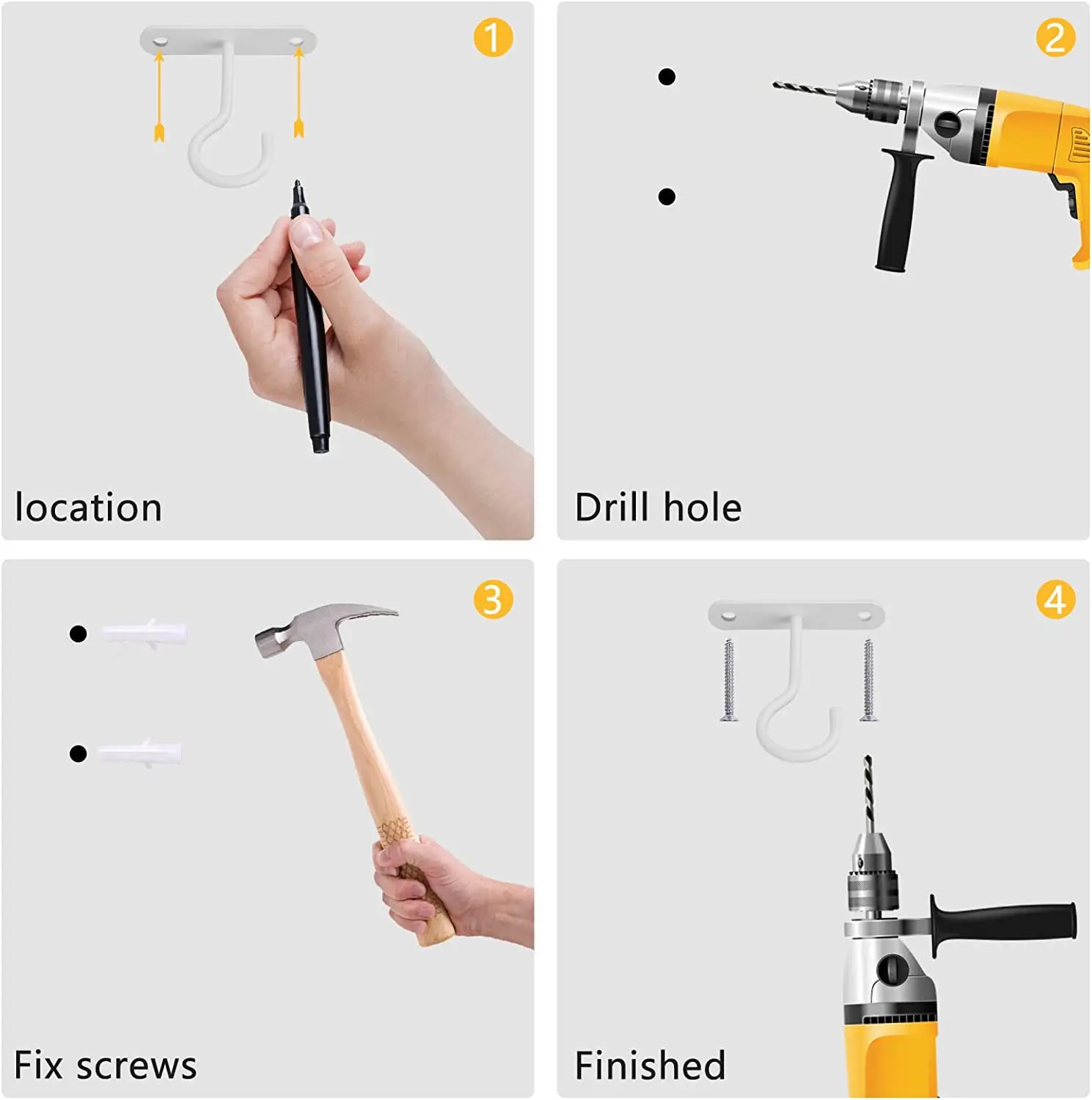 1

location

2

Drill hole

3

Fix screws

4

Finished