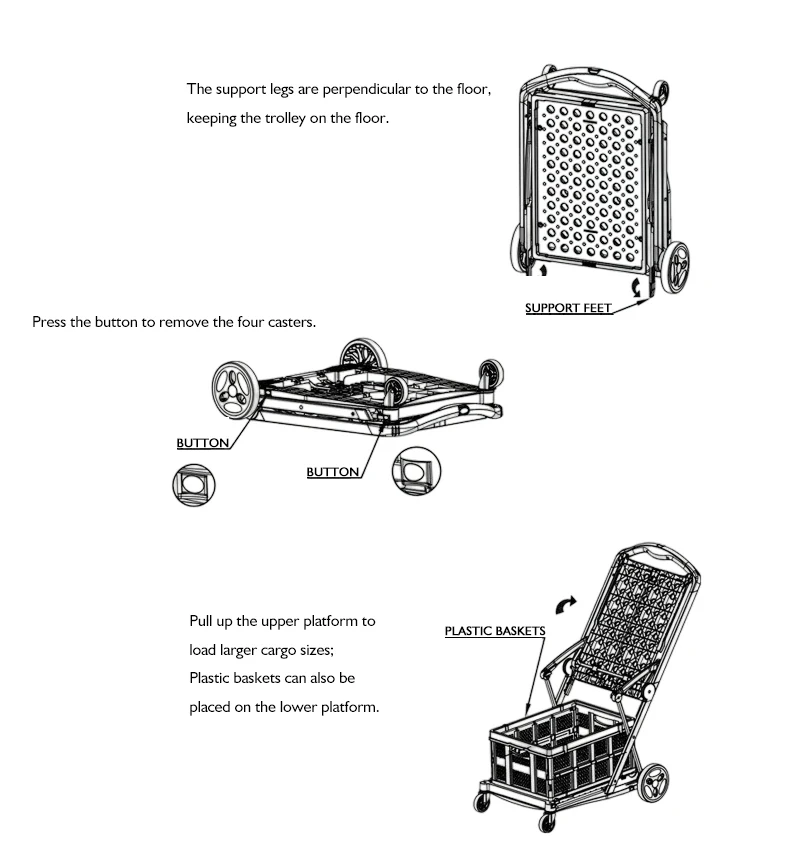 The support legs are perpendicular to the floor, keeping the trolley on the floor.

SUPPORT FEET

Press the button to remove the four casters.

BUTTON

BUTTON

Pull up the upper platform to load larger cargo sizes;
Plastic baskets can also be placed on the lower platform.

PLASTIC BASKETS