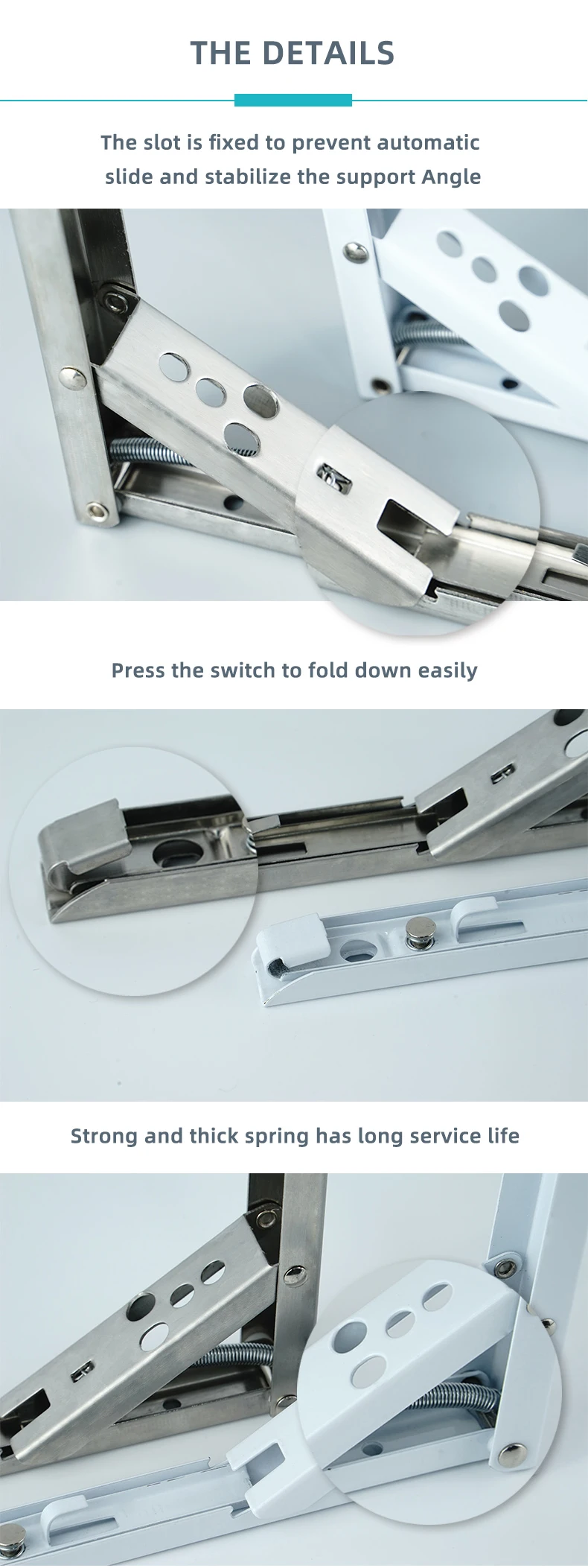 THE DETAILS

The slot is fixed to prevent automatic slide and stabilize the support Angle

Press the switch to fold down easily

Strong and thick spring has long service life