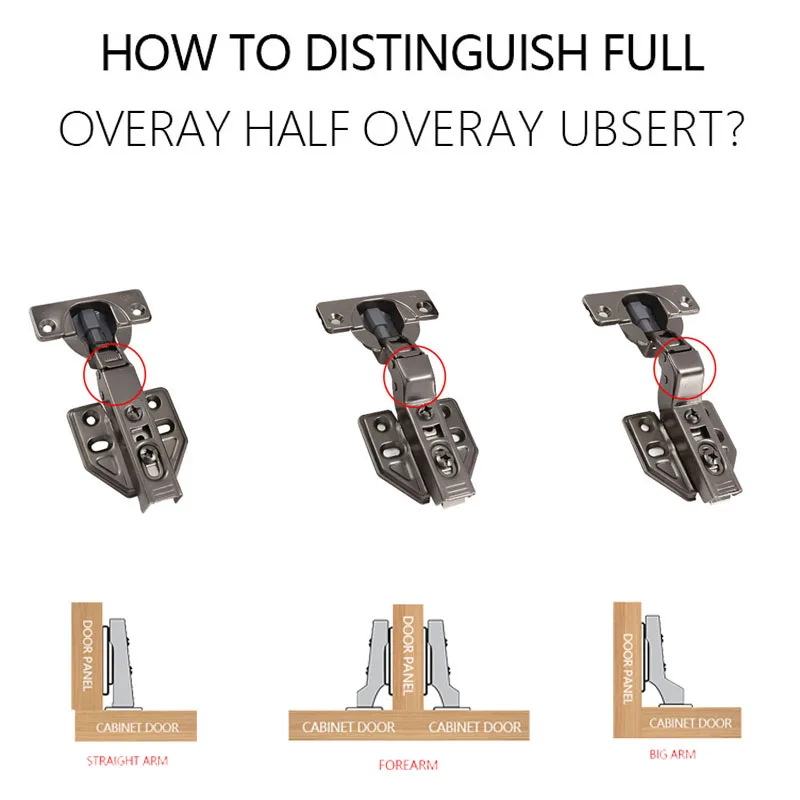 HOW TO DISTINGUISH FULL
OVERAY HALF OVERAY UBSERT?

DOOR PANEL
CABINET DOOR
STRAIGHT ARM

DOOR PANEL
CABINET DOOR
CABINET DOOR
FOREARM

DOOR PANEL
CABINET DOOR
BIG ARM