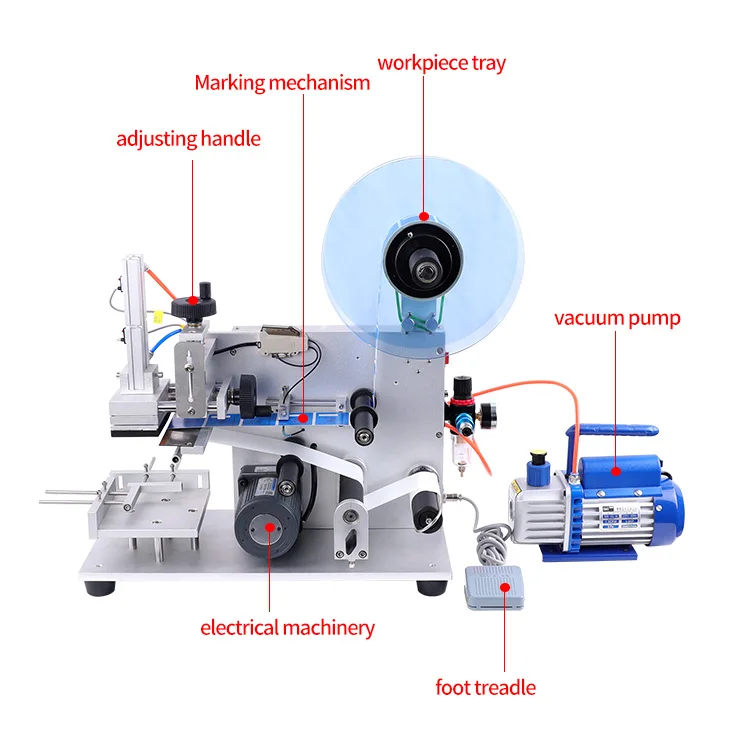 workpiece tray

Marking mechanism

adjusting handle

vacuum pump

electrical machinery

foot treadle